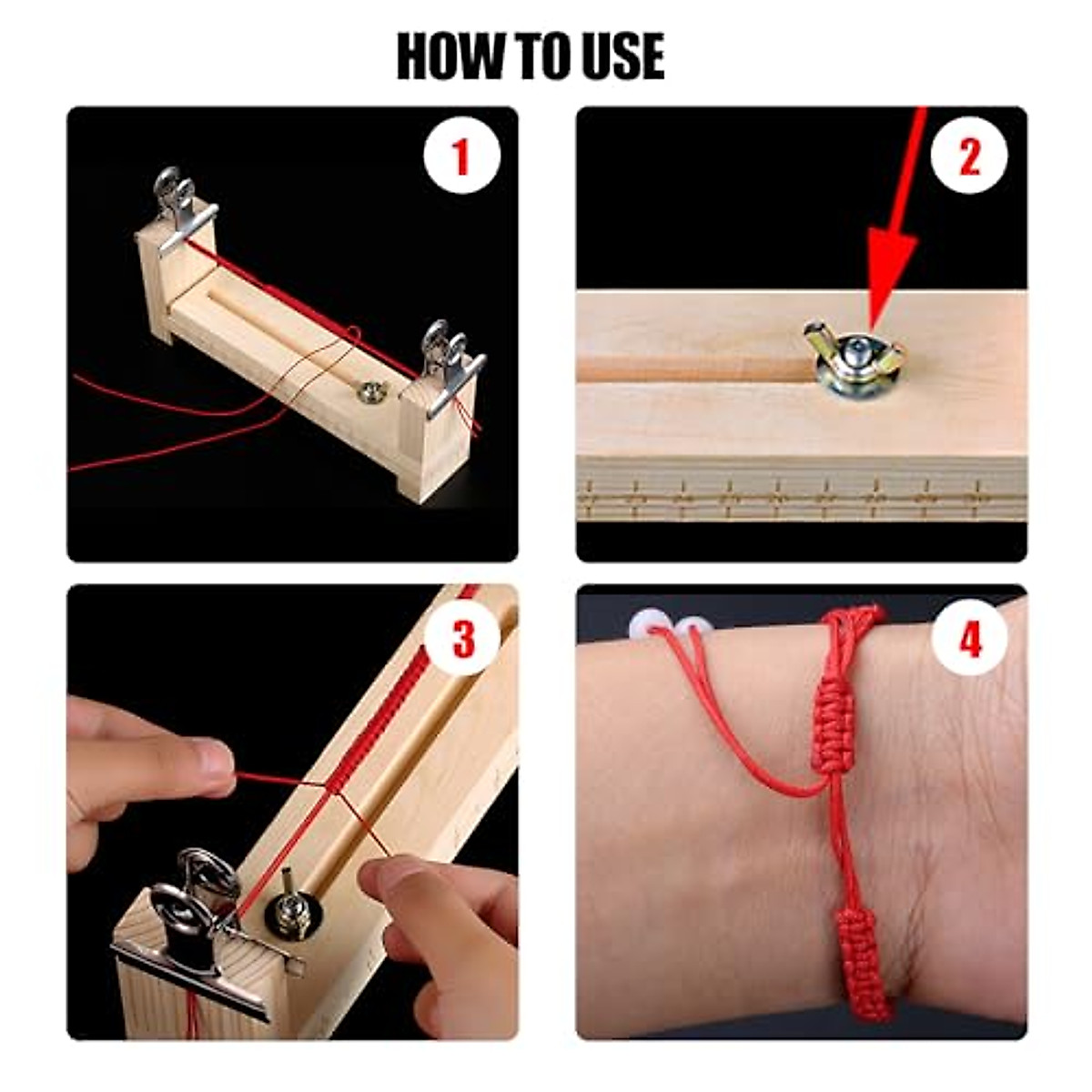 HOW TO USE

1

2

3

4