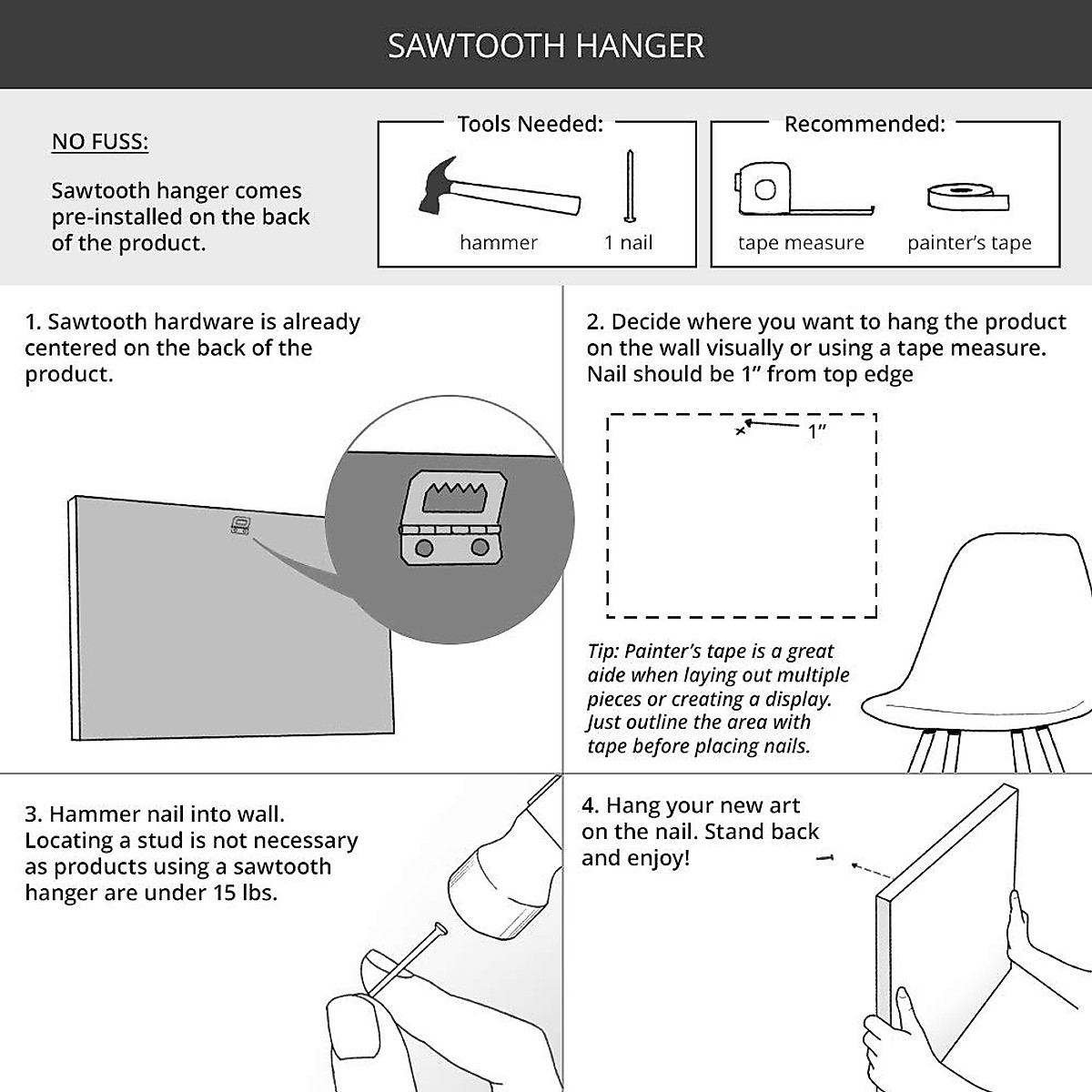 SAWTOOTH HANGER

NO FUSS:

Sawtooth hanger comes pre-installed on the back of the product.

Tools Needed:

hammer

1 nail

Recommended:

tape measure

painter's tape

1. Sawtooth hardware is already centered on the back of the product.

2. Decide where you want to hang the product on the wall visually or using a tape measure. Nail should be 1" from top edge

1"

Tip: Painter's tape is a great aide when laying out multiple pieces or creating a display. Just outline the area with tape before placing nails.

3. Hammer nail into wall. Locating a stud is not necessary as products using a sawtooth hanger are under 15 lbs.

4. Hang your new art on the nail. Stand back and enjoy!