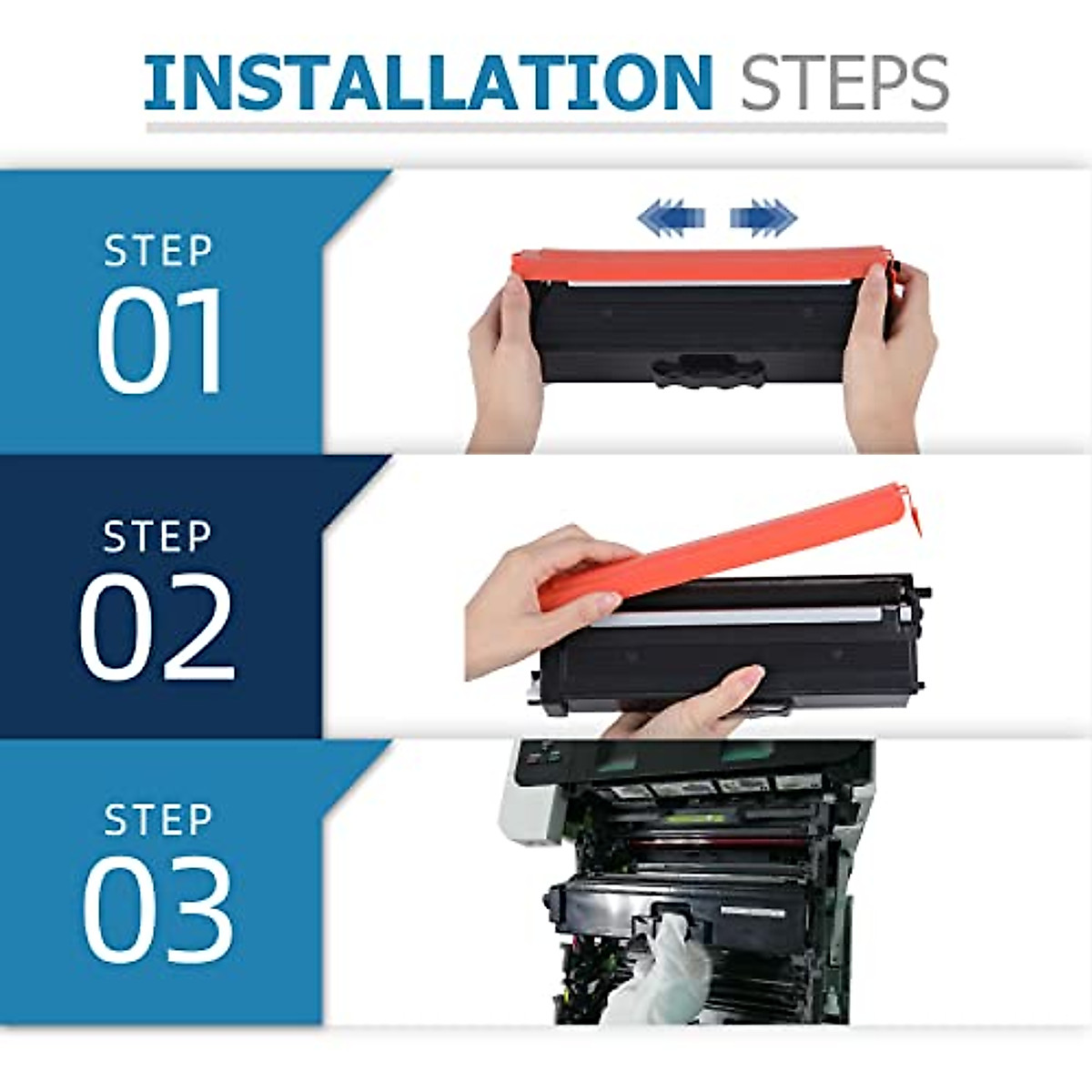 INSTALLATION STEPS

STEP
01

STEP
02

STEP
03