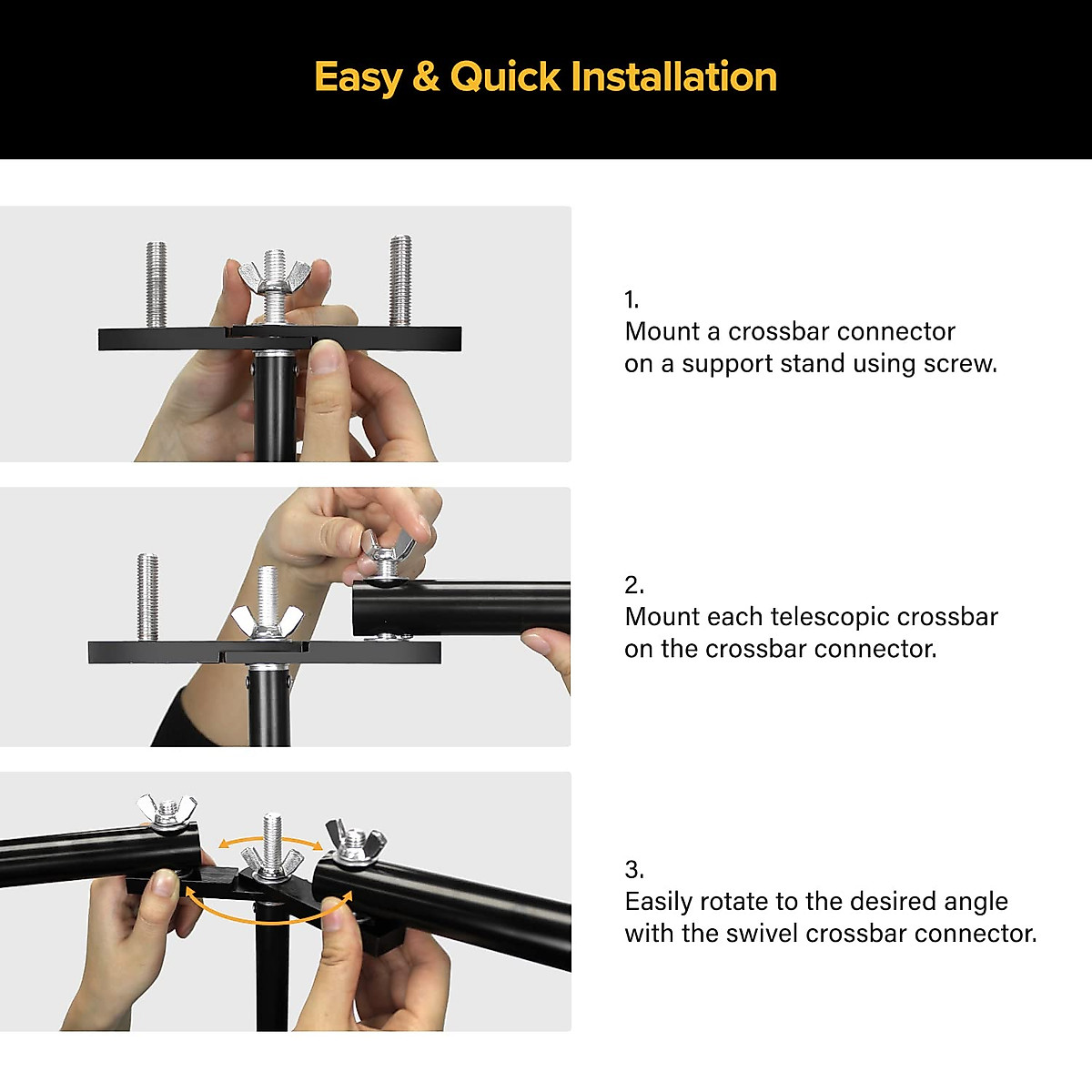 Easy & Quick Installation

1.
Mount a crossbar connector on a support stand using screw.

2.
Mount each telescopic crossbar on the crossbar connector.

3.
Easily rotate to the desired angle with the swivel crossbar connector.