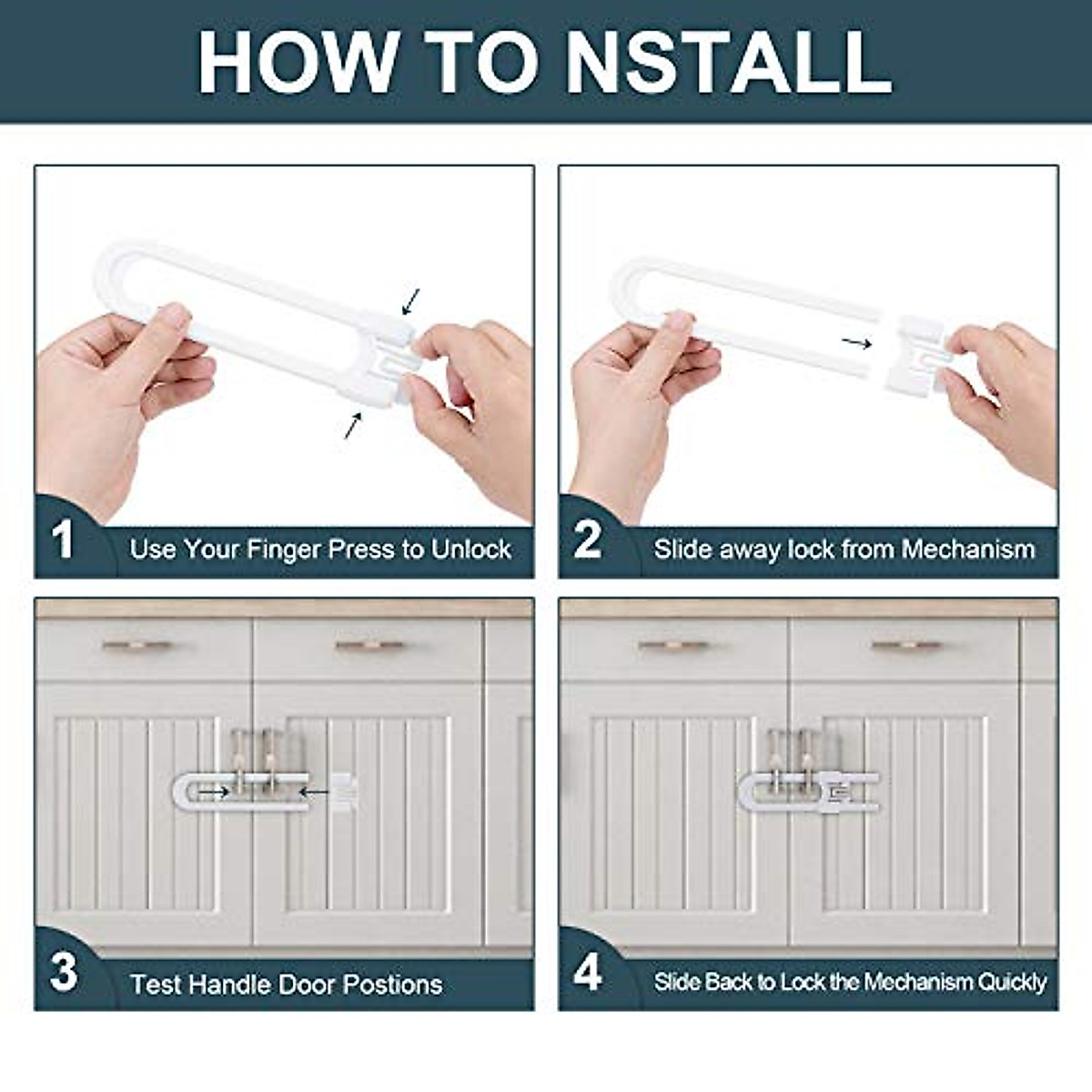 HOW TO NSTALL

1 Use Your Finger Press to Unlock

2 Slide away lock from Mechanism

3 Test Handle Door Postions

4 Slide Back to Lock the Mechanism Quickly