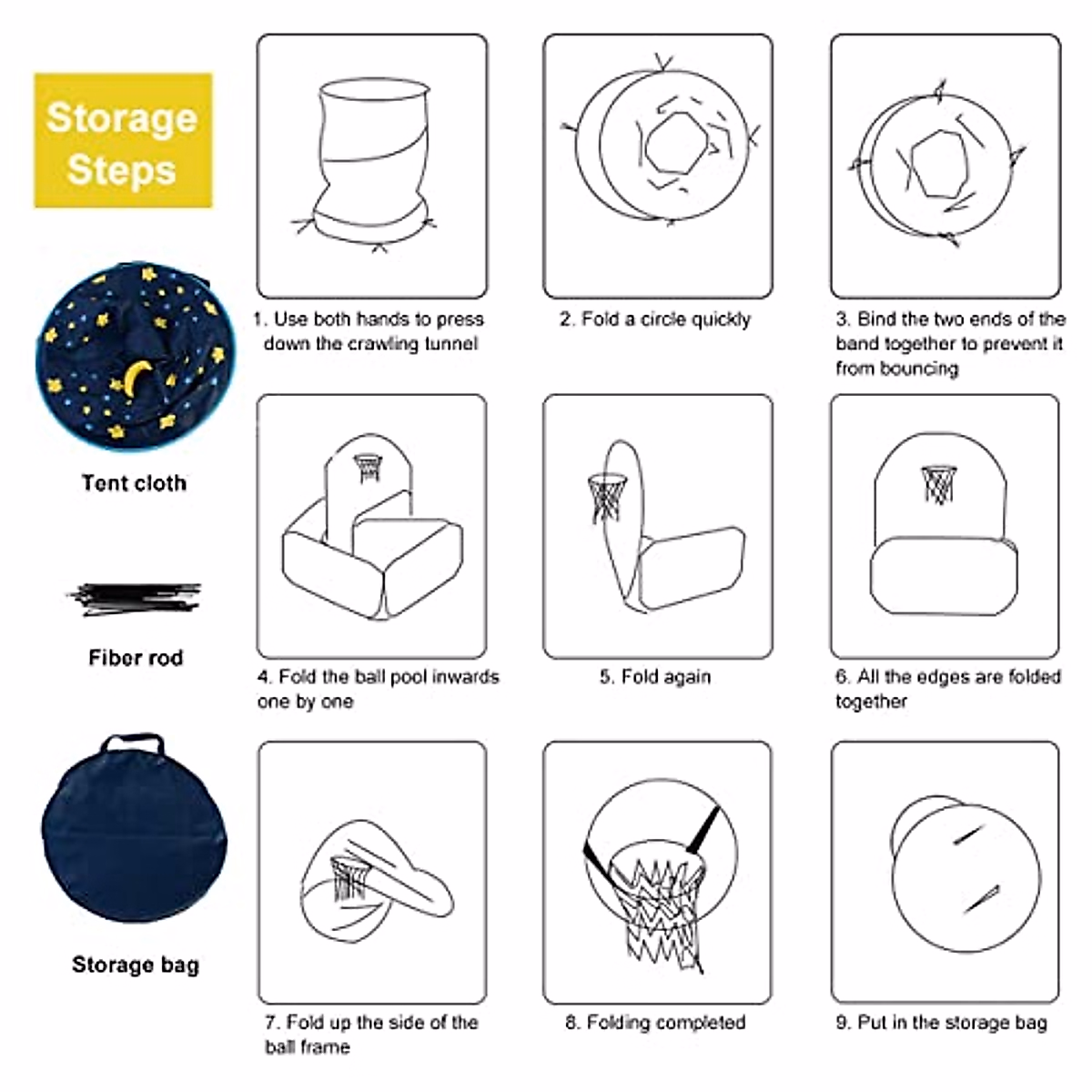 Storage Steps

Tent cloth

Fiber rod

Storage bag

1. Use both hands to press down the crawling tunnel

2. Fold a circle quickly

3. Bind the two ends of the band together to prevent it from bouncing

4. Fold the ball pool inwards one by one

5. Fold again

6. All the edges are folded together

7. Fold up the side of the ball frame

8. Folding completed

9. Put in the storage bag