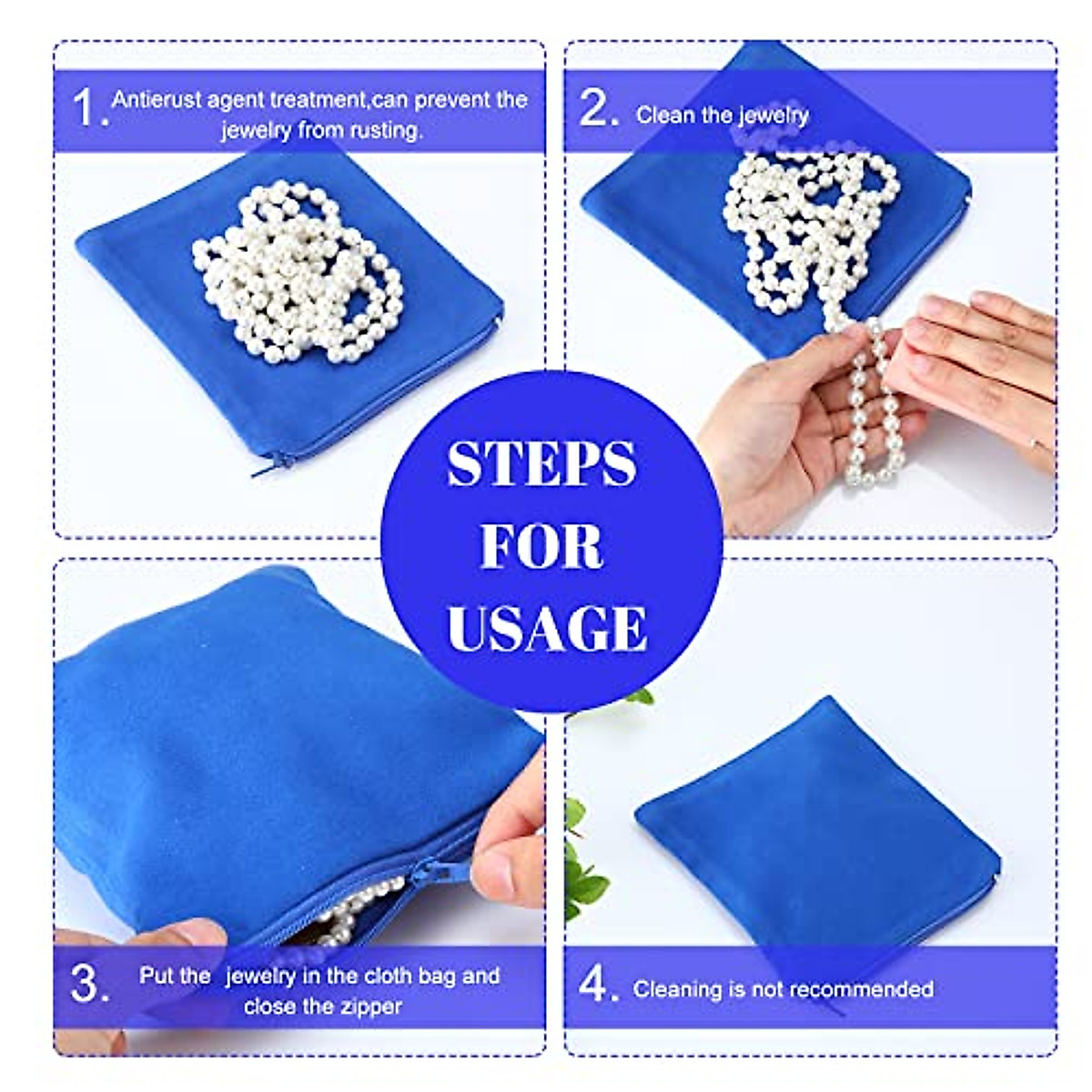 1. Antierust agent treatment,can prevent the jewelry from rusting.

2. Clean the jewelry

STEPS FOR USAGE

3. Put the jewelry in the cloth bag and close the zipper

4. Cleaning is not recommended