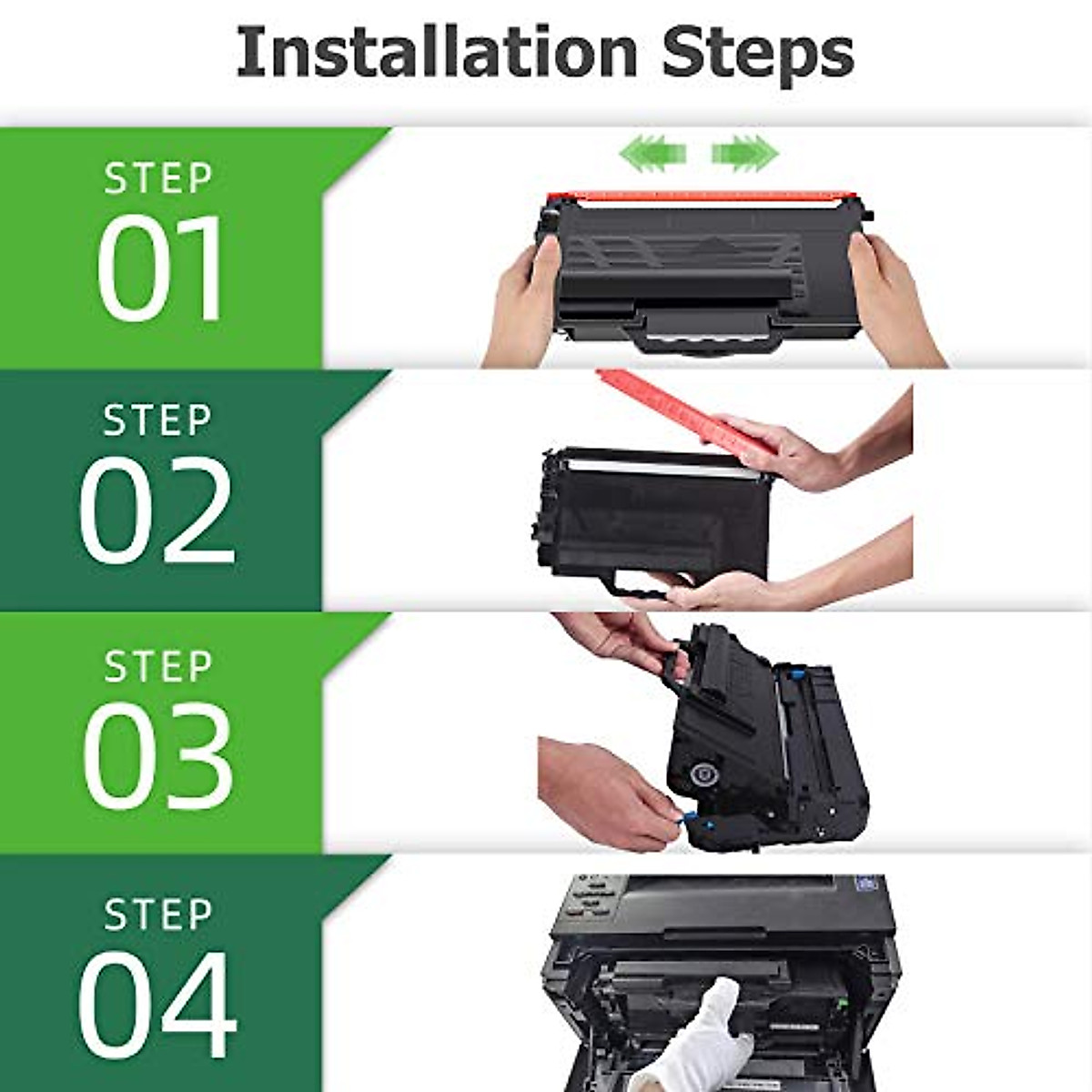 Installation Steps

STEP
01

STEP
02

STEP
03

STEP
04