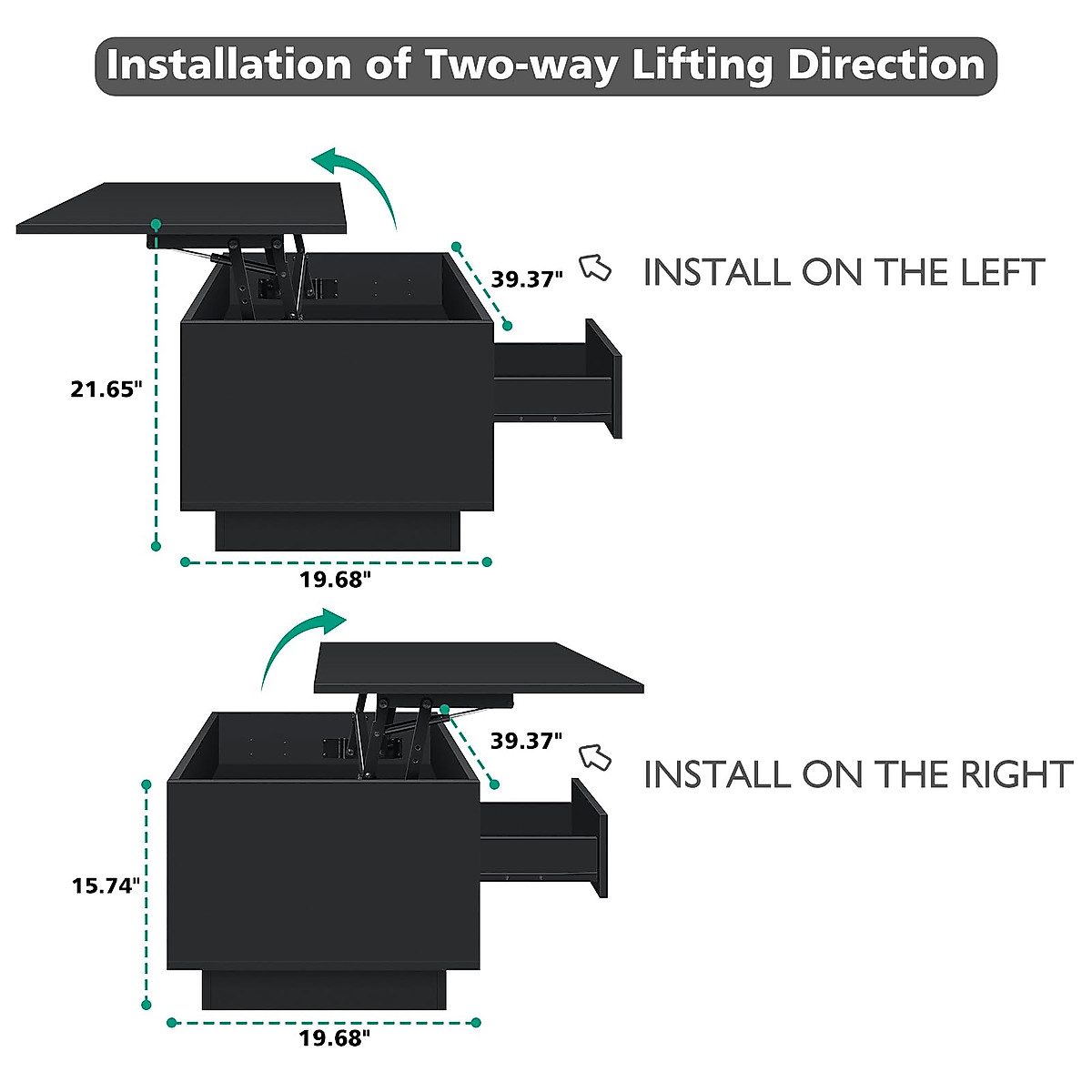 Installation of Two-way Lifting Direction

39.37"

INSTALL ON THE LEFT

21.65"

19.68"

39.37"

INSTALL ON THE RIGHT

15.74"

19.68"