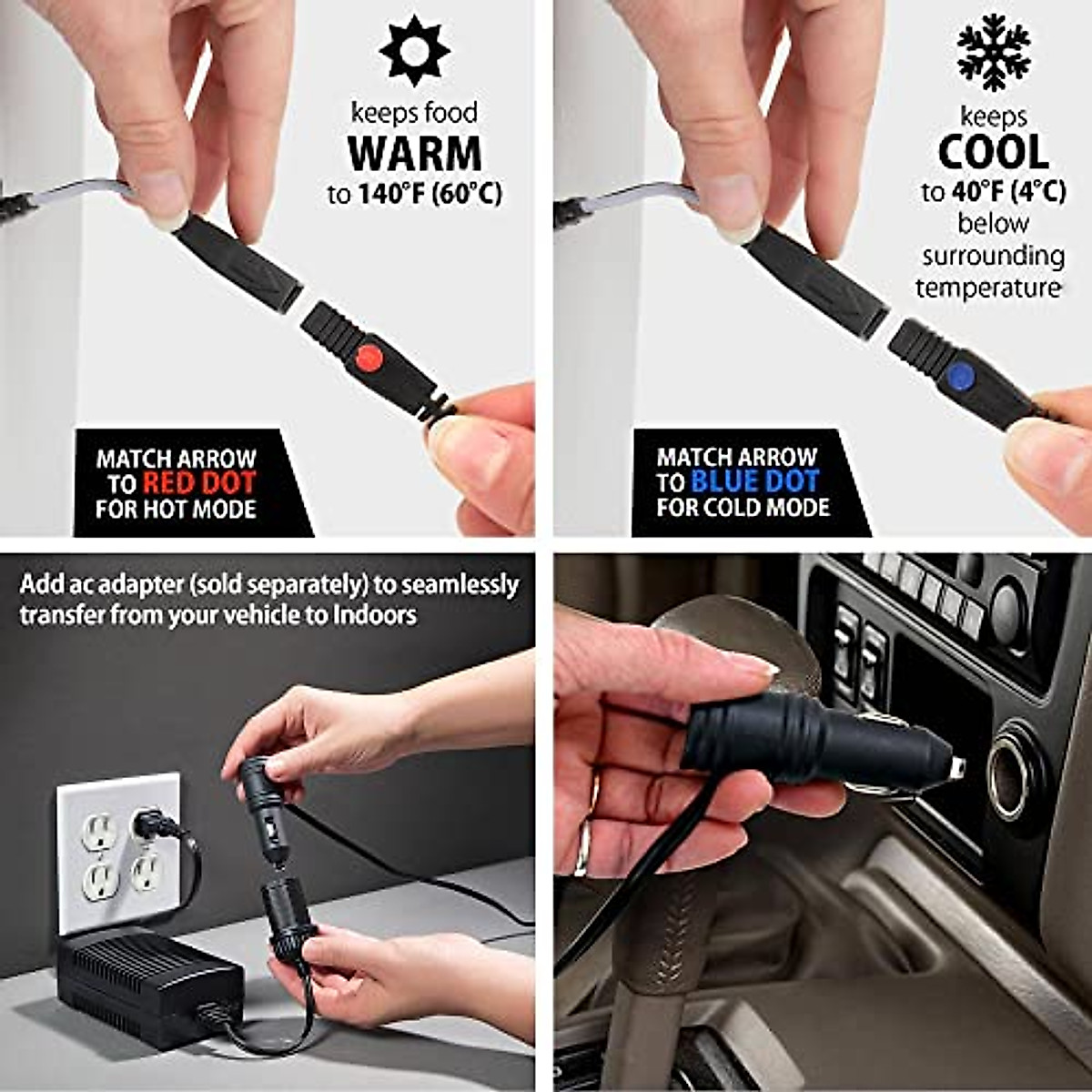 keeps food
WARM
to 140°F (60°C)

MATCH ARROW
TO RED DOT
FOR HOT MODE

keeps
COOL
to 40°F (4°C)
below
surrounding
temperature

MATCH ARROW
TO BLUE DOT
FOR COLD MODE

Add ac adapter (sold separately) to seamlessly transfer from your vehicle to Indoors