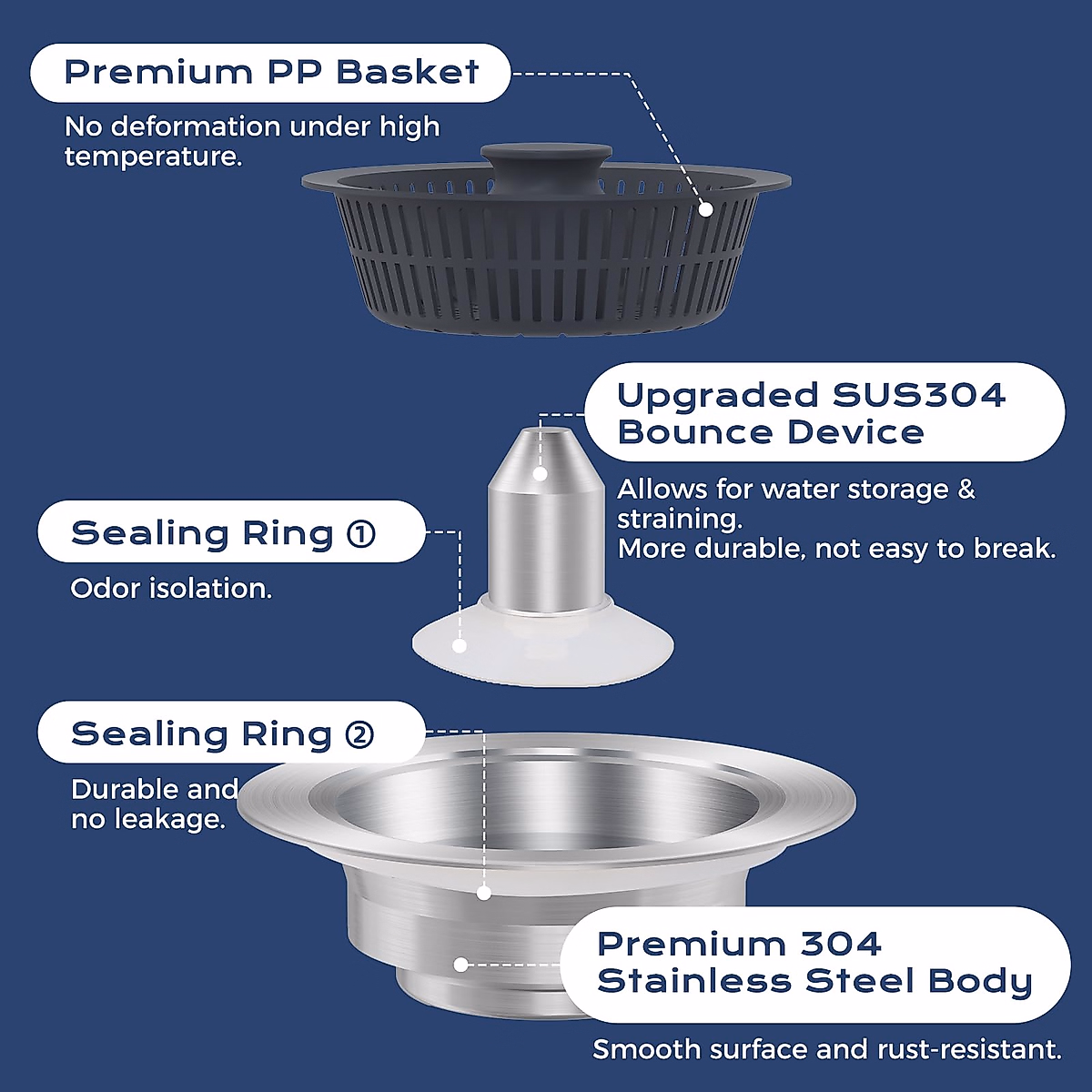 Premium PP Basket

No deformation under high temperature.

Upgraded SUS304 Bounce Device

Allows for water storage & straining.
More durable, not easy to break.

Sealing Ring ①

Odor isolation.

Sealing Ring ②

Durable and no leakage.

Premium 304 Stainless Steel Body

Smooth surface and rust-resistant.