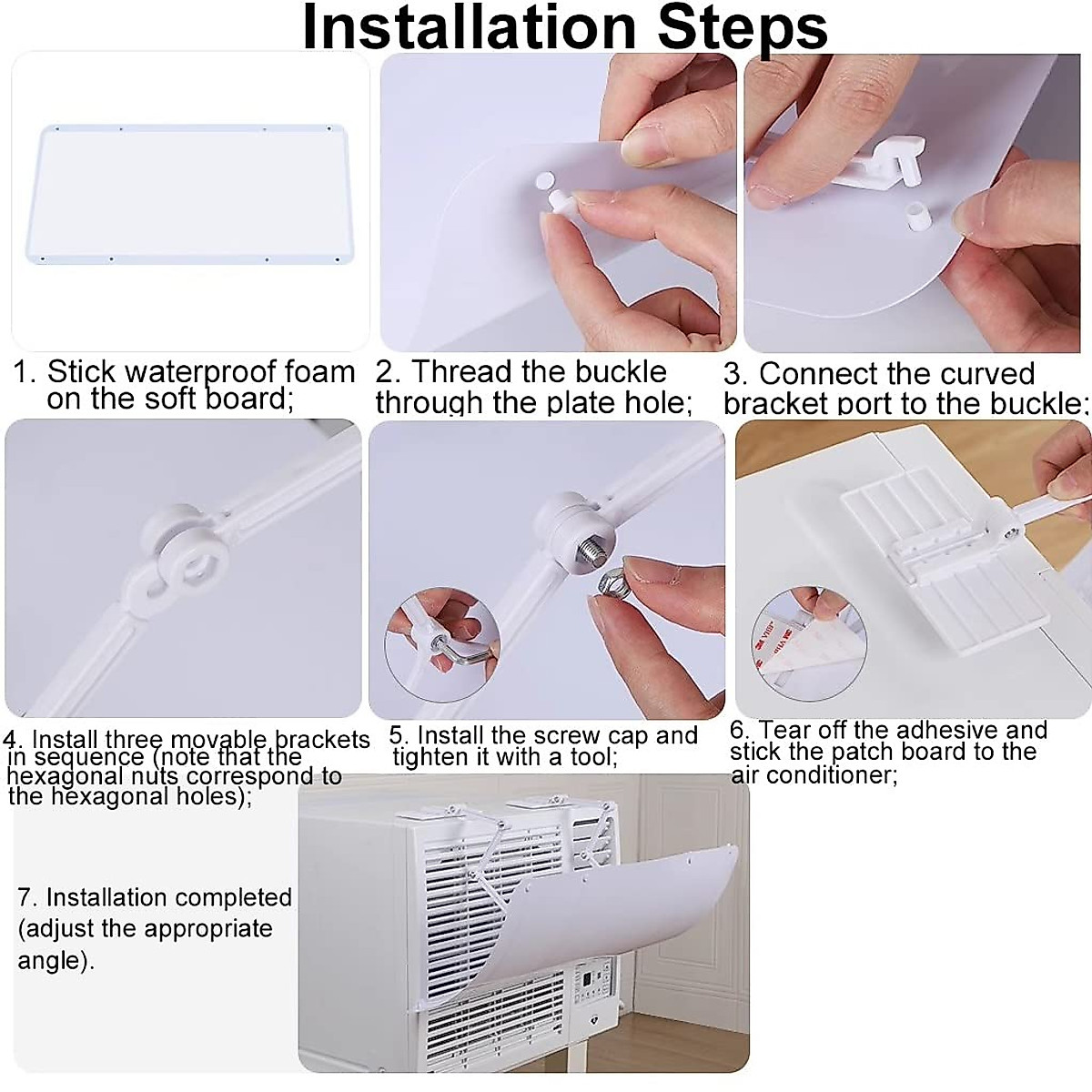 Installation Steps

1. Stick waterproof foam on the soft board;

2. Thread the buckle through the plate hole;

3. Connect the curved bracket port to the buckle;

4. Install three movable brackets in sequence (note that the hexagonal nuts correspond to the hexagonal holes);

5. Install the screw cap and tighten it with a tool;

6. Tear off the adhesive and stick the patch board to the air conditioner;

7. Installation completed (adjust the appropriate angle).