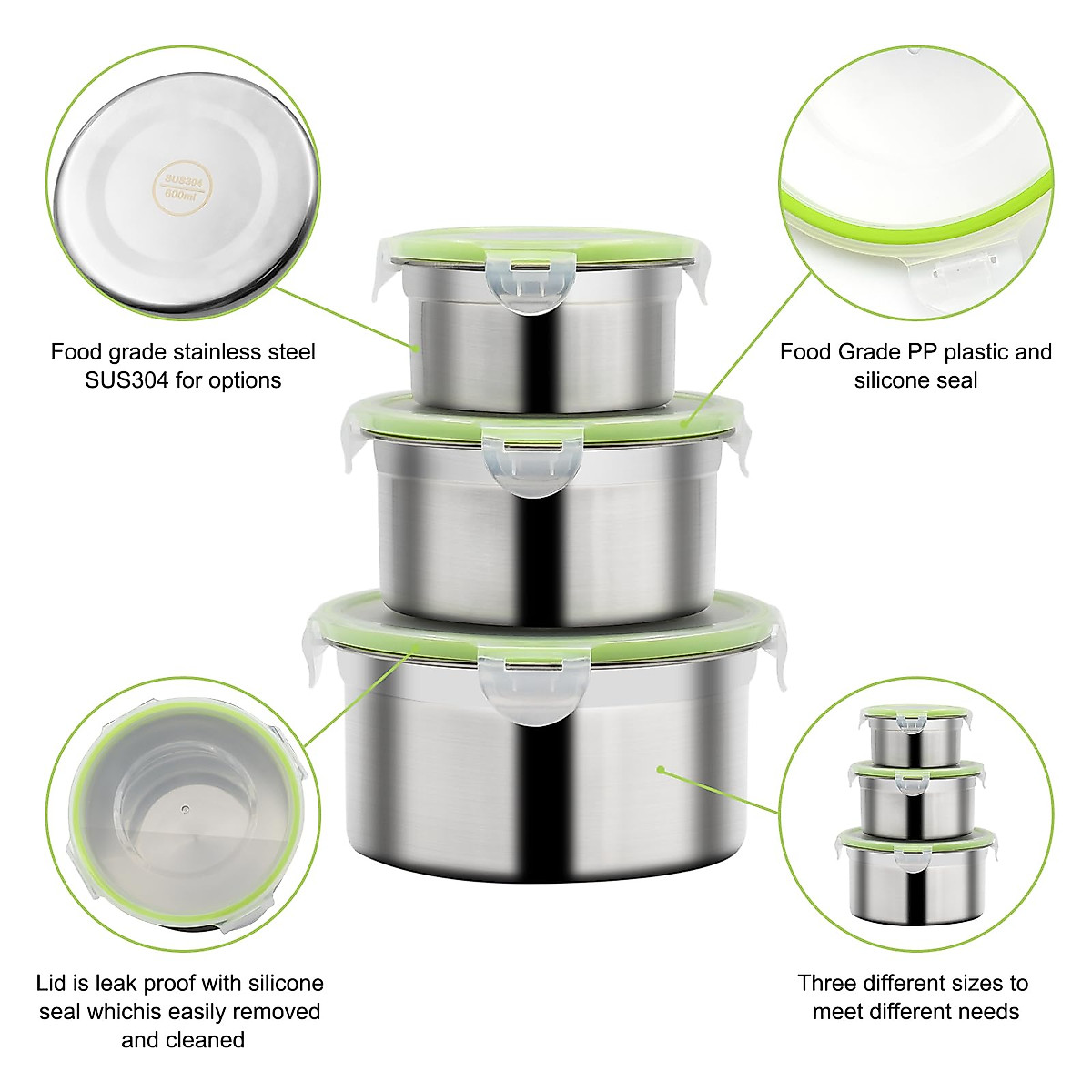 SUS304
600ml

Food grade stainless steel SUS304 for options

Food Grade PP plastic and silicone seal

Lid is leak proof with silicone seal whichis easily removed and cleaned

Three different sizes to meet different needs