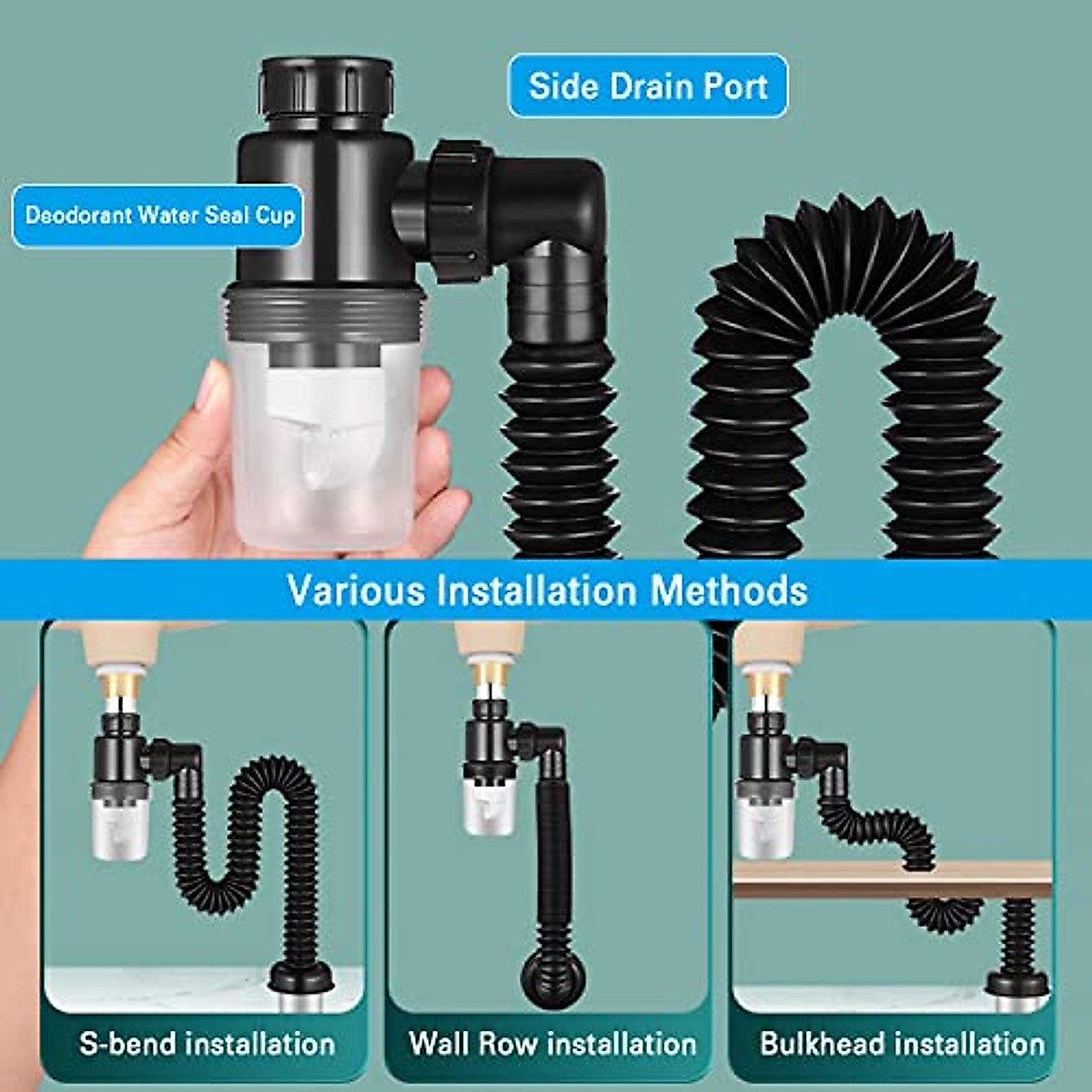 Side Drain Port

Deodorant Water Seal Cup

Various Installation Methods

S-bend installation

Wall Row installation

Bulkhead installation