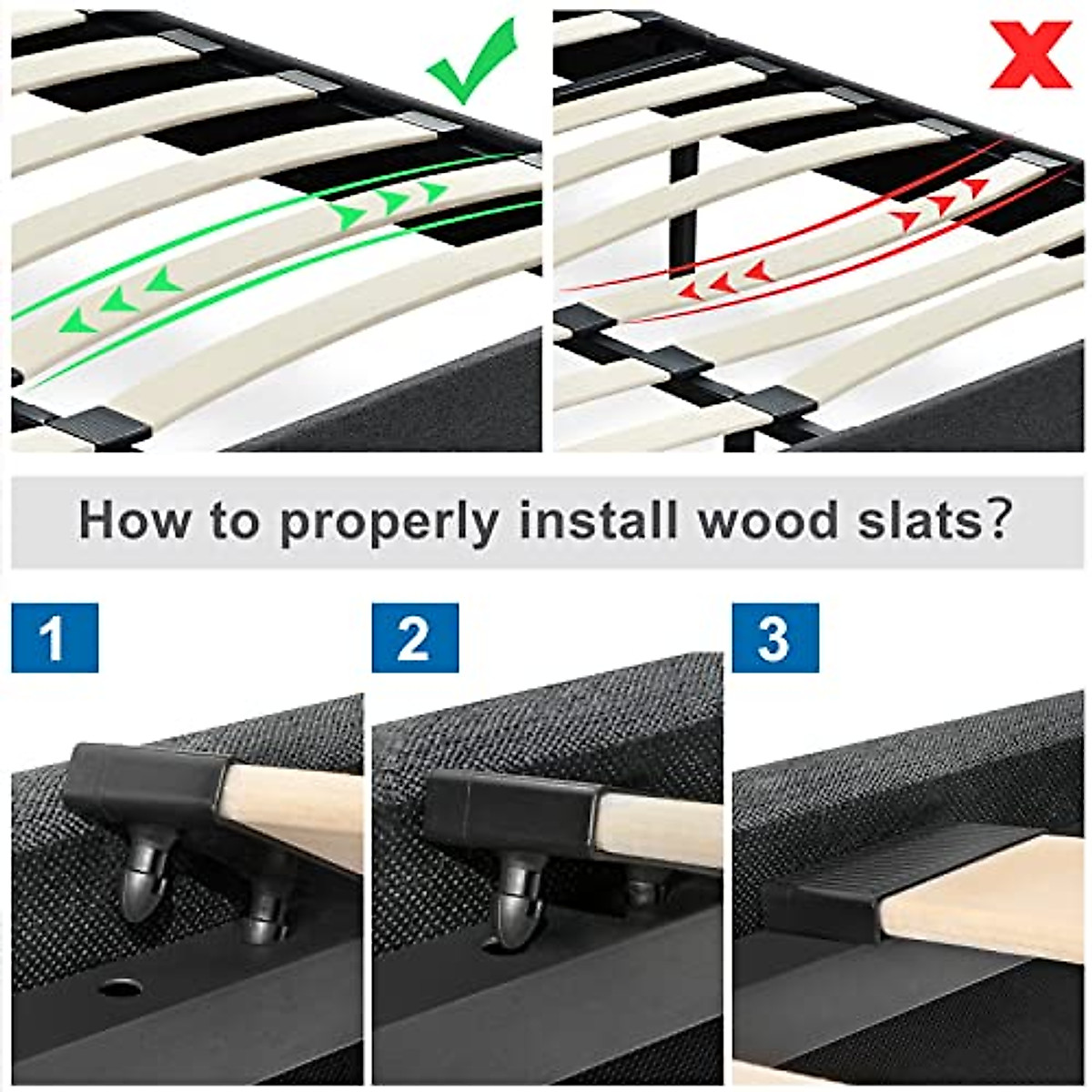 How to properly install wood slats?

1

2

3