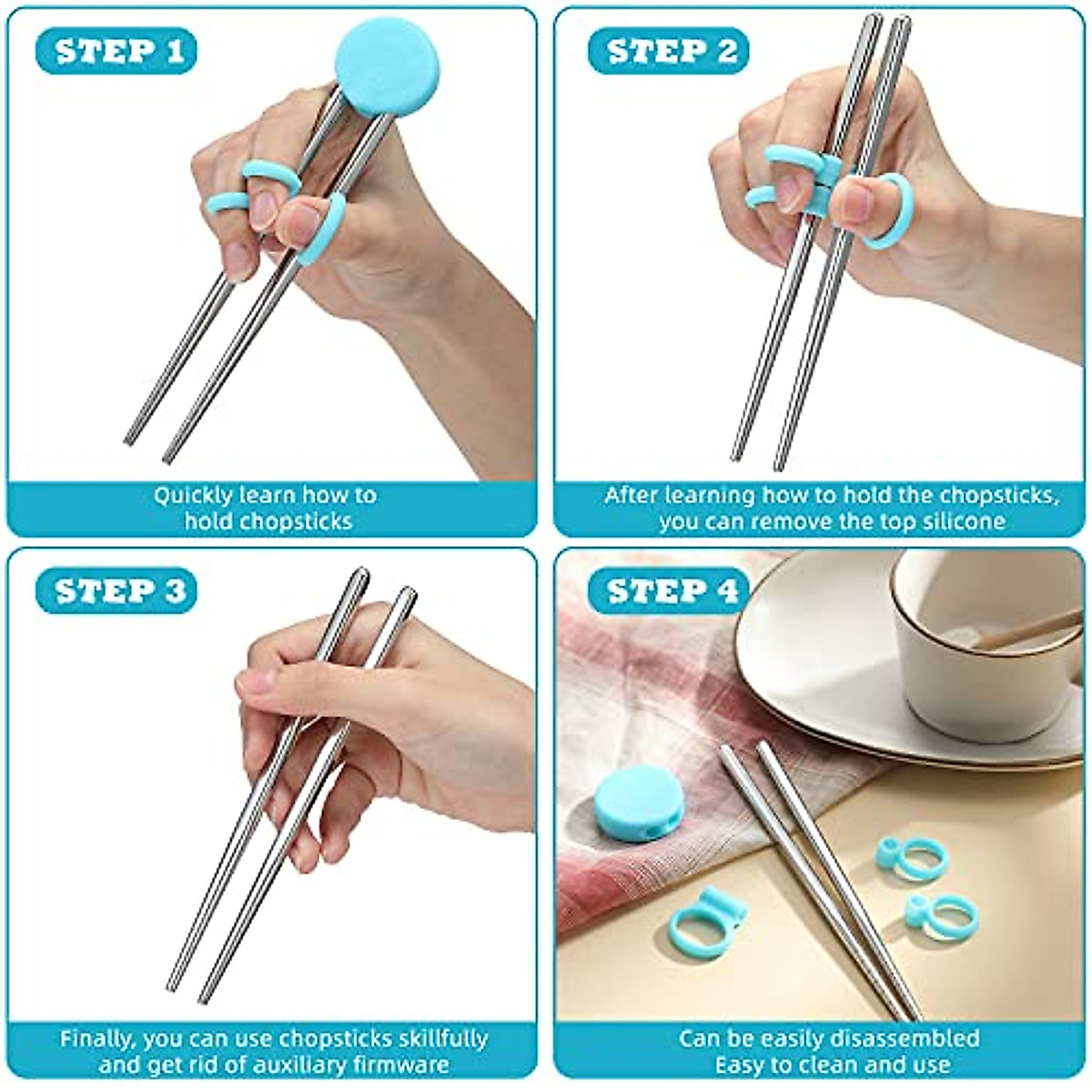 STEP 1

Quickly learn how to hold chopsticks

STEP 2

After learning how to hold the chopsticks, you can remove the top silicone

STEP 3

Finally, you can use chopsticks skillfully and get rid of auxiliary firmware

STEP 4

Can be easily disassembled
Easy to clean and use