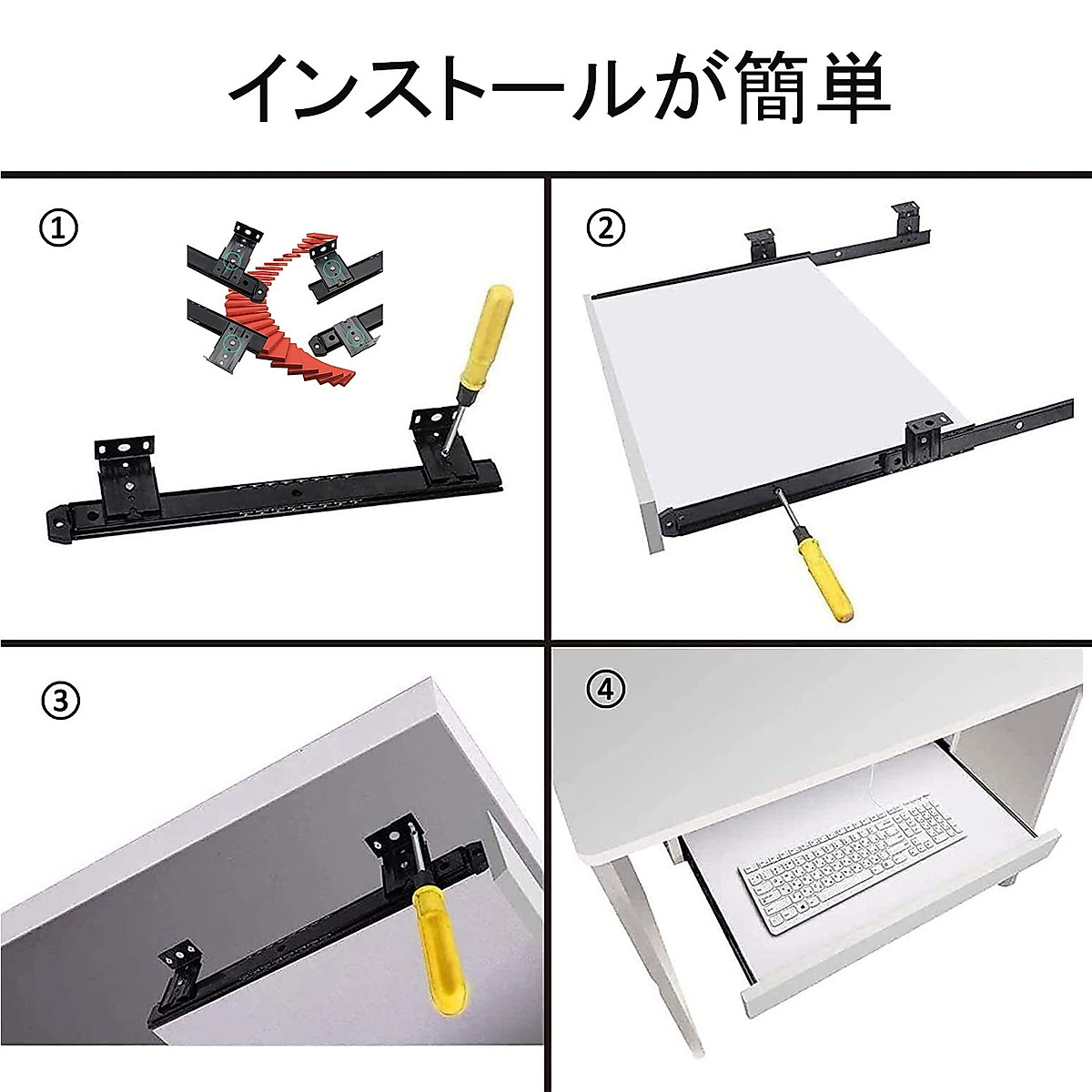 インストールが簡単

①

②

③

④