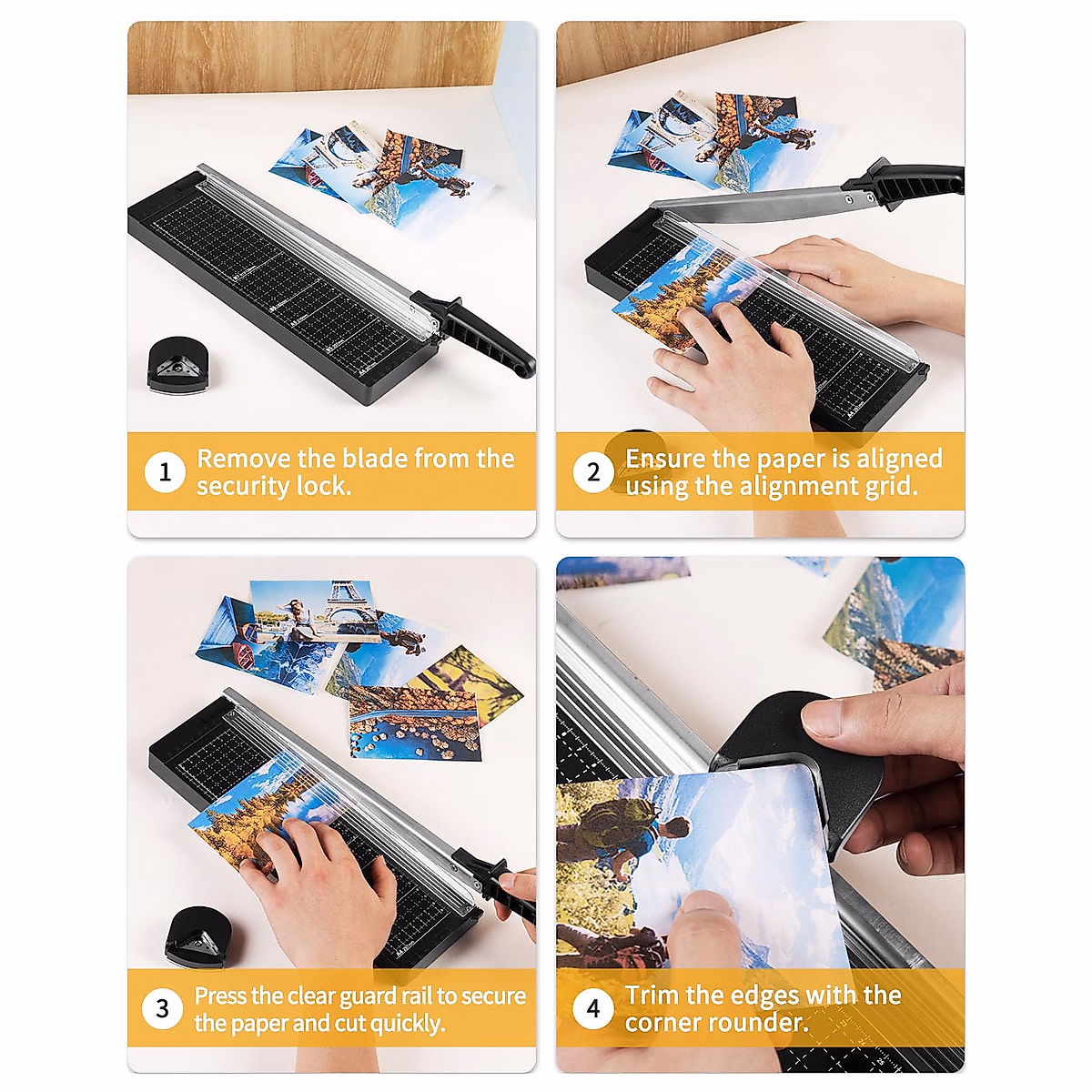 1 Remove the blade from the security lock.

2 Ensure the paper is aligned using the alignment grid.

3 Press the clear guard rail to secure the paper and cut quickly.

4 Trim the edges with the corner rounder.