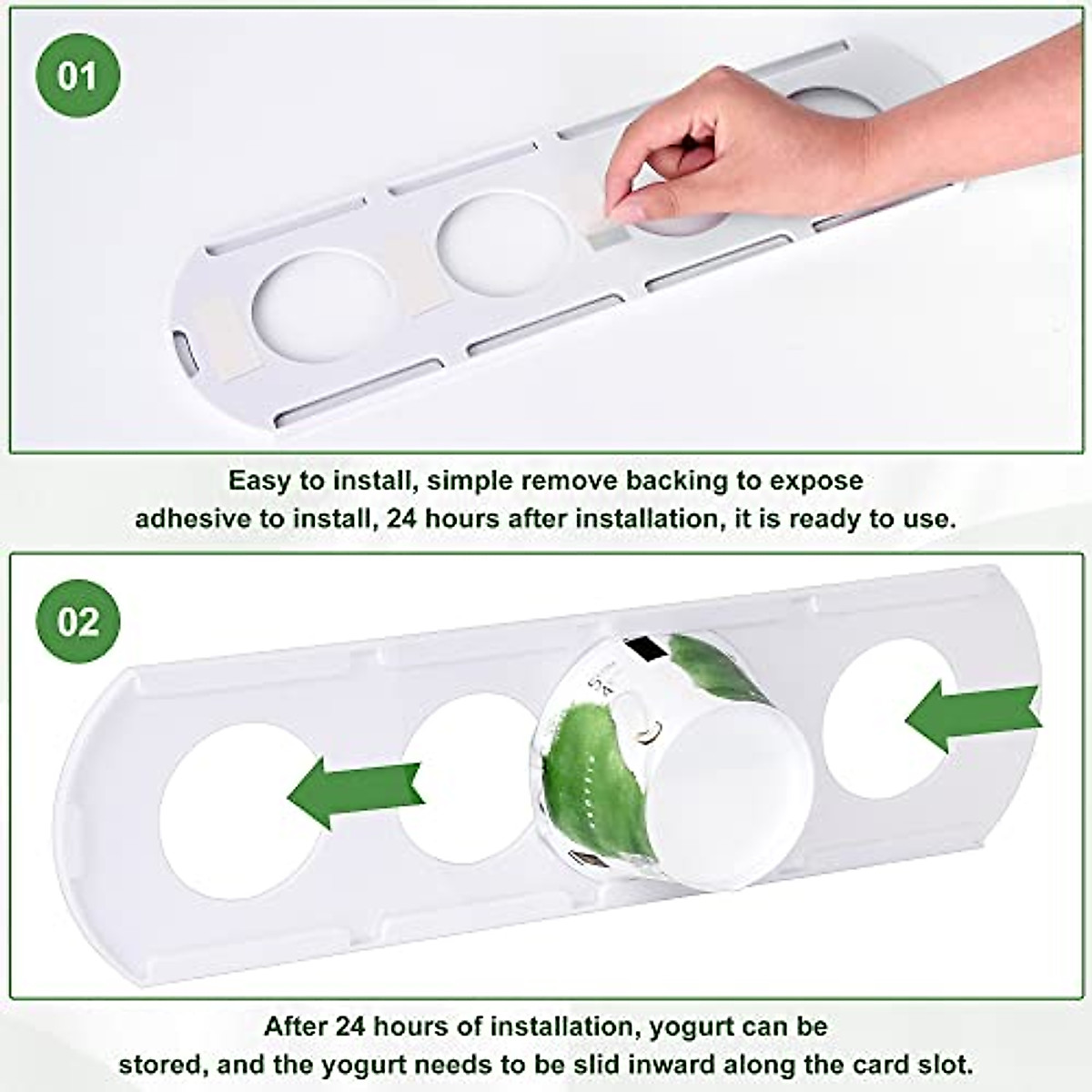 01

Easy to install, simple remove backing to expose adhesive to install, 24 hours after installation, it is ready to use.

02

After 24 hours of installation, yogurt can be stored, and the yogurt needs to be slid inward along the card slot.