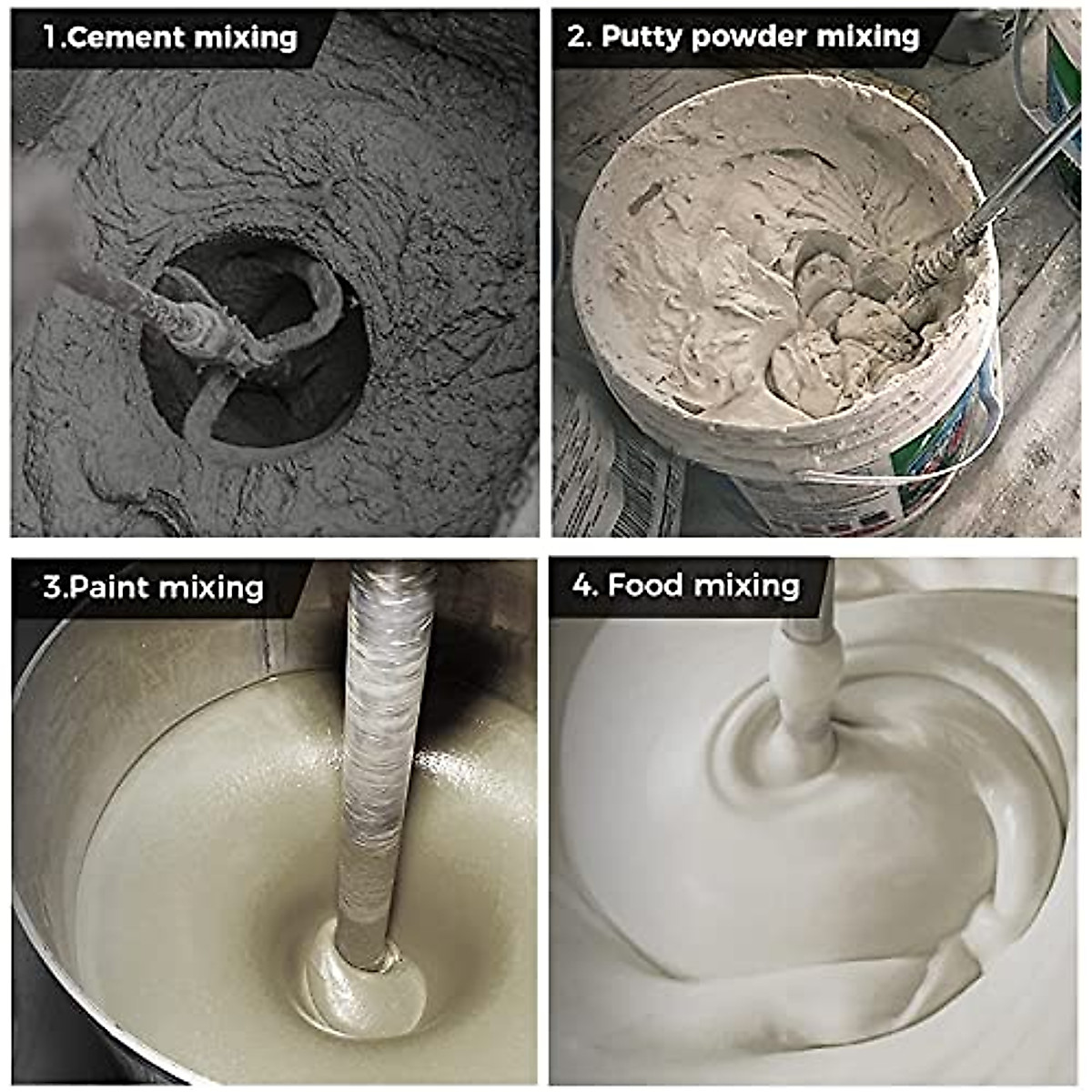 1.Cement mixing

2. Putty powder mixing

3.Paint mixing

4. Food mixing