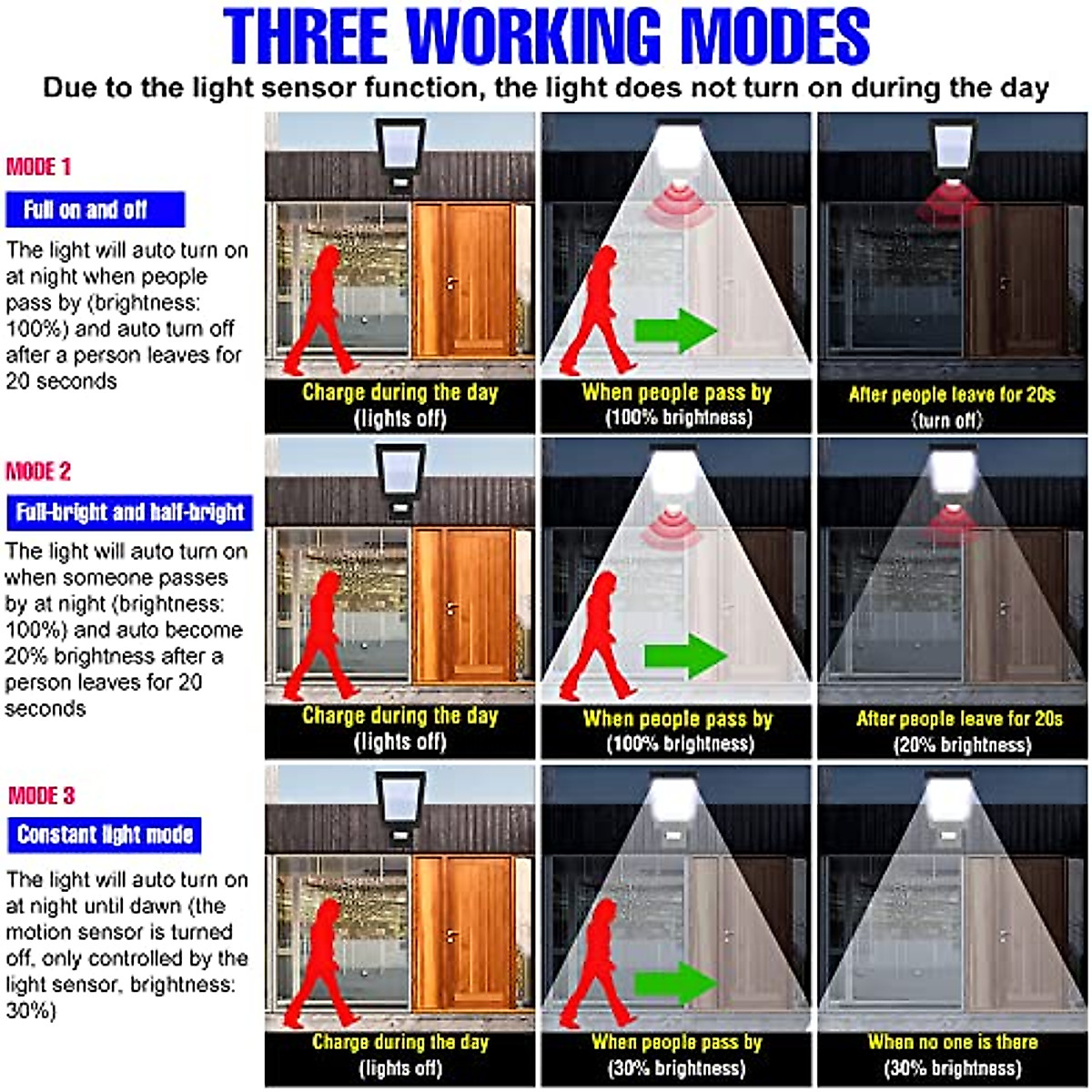 THREE WORKING MODES

Due to the light sensor function, the light does not turn on during the day

MODE 1

Full on and off

The light will auto turn on at night when people pass by (brightness: 100%) and auto turn off after a person leaves for 20 seconds

Charge during the day (lights off)

When people pass by (100% brightness)

After people leave for 20s (turn off)

MODE 2

Full-bright and half-bright

The light will auto turn on when someone passes by at night (brightness: 100%) and auto become 20% brightness after a person leaves for 20 seconds

Charge during the day (lights off)

When people pass by (100% brightness)

After people leave for 20s (20% brightness)

MODE 3

Constant light mode

The light will auto turn on at night until dawn (the motion sensor is turned off, only controlled by the light sensor, brightness: 30%)

Charge during the day (lights off)

When people pass by (30% brightness)

When no one is there (30% brightness)