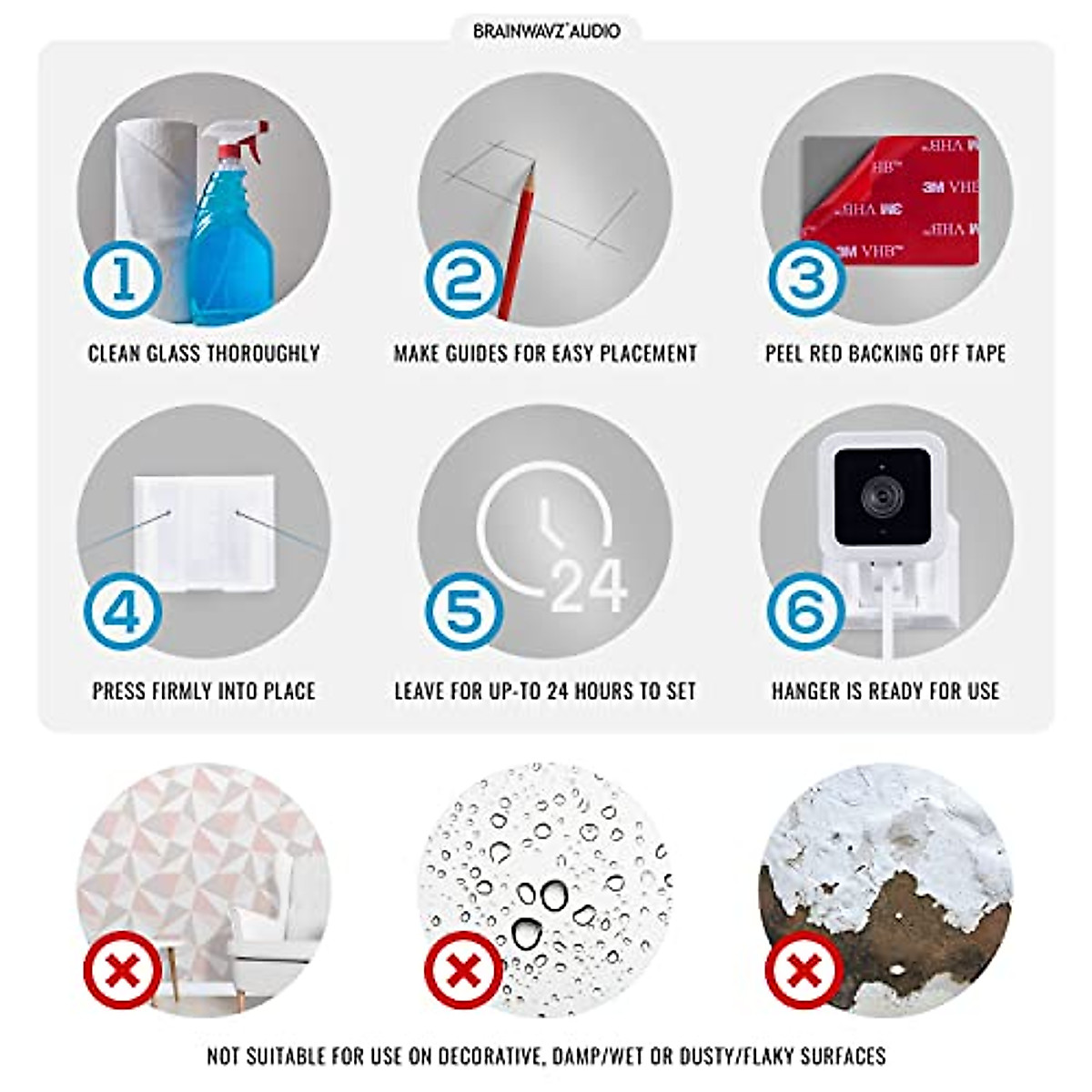 BRAINWAVZ AUDIO

1
CLEAN GLASS THOROUGHLY

2
MAKE GUIDES FOR EASY PLACEMENT

3M VHB
3
PEEL RED BACKING OFF TAPE

4
PRESS FIRMLY INTO PLACE

24
5
LEAVE FOR UP-TO 24 HOURS TO SET

6
HANGER IS READY FOR USE

NOT SUITABLE FOR USE ON DECORATIVE, DAMP/WET OR DUSTY/FLAKY SURFACES