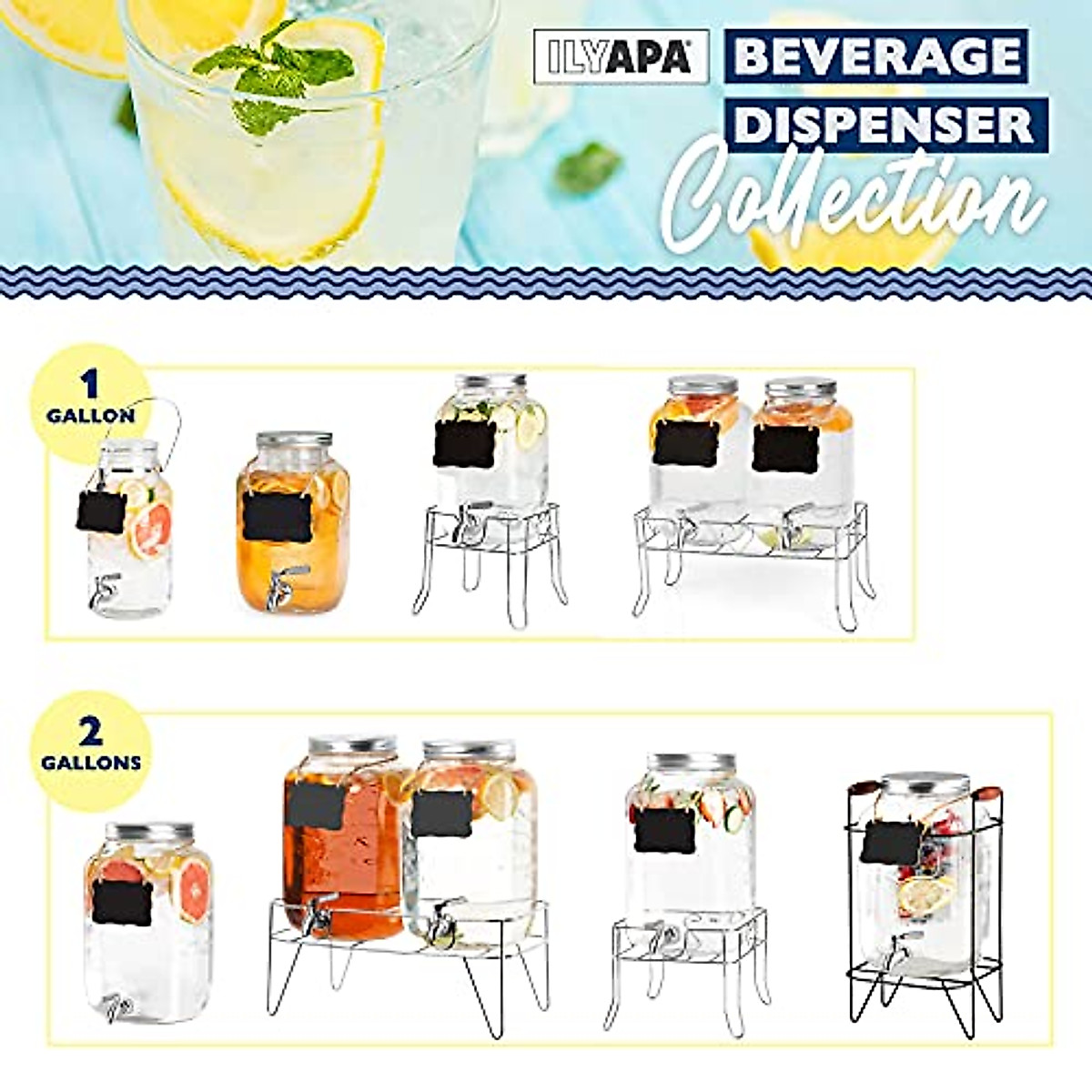 ILYAPA BEVERAGE DISPENSER Collection

1 GALLON

2 GALLONS