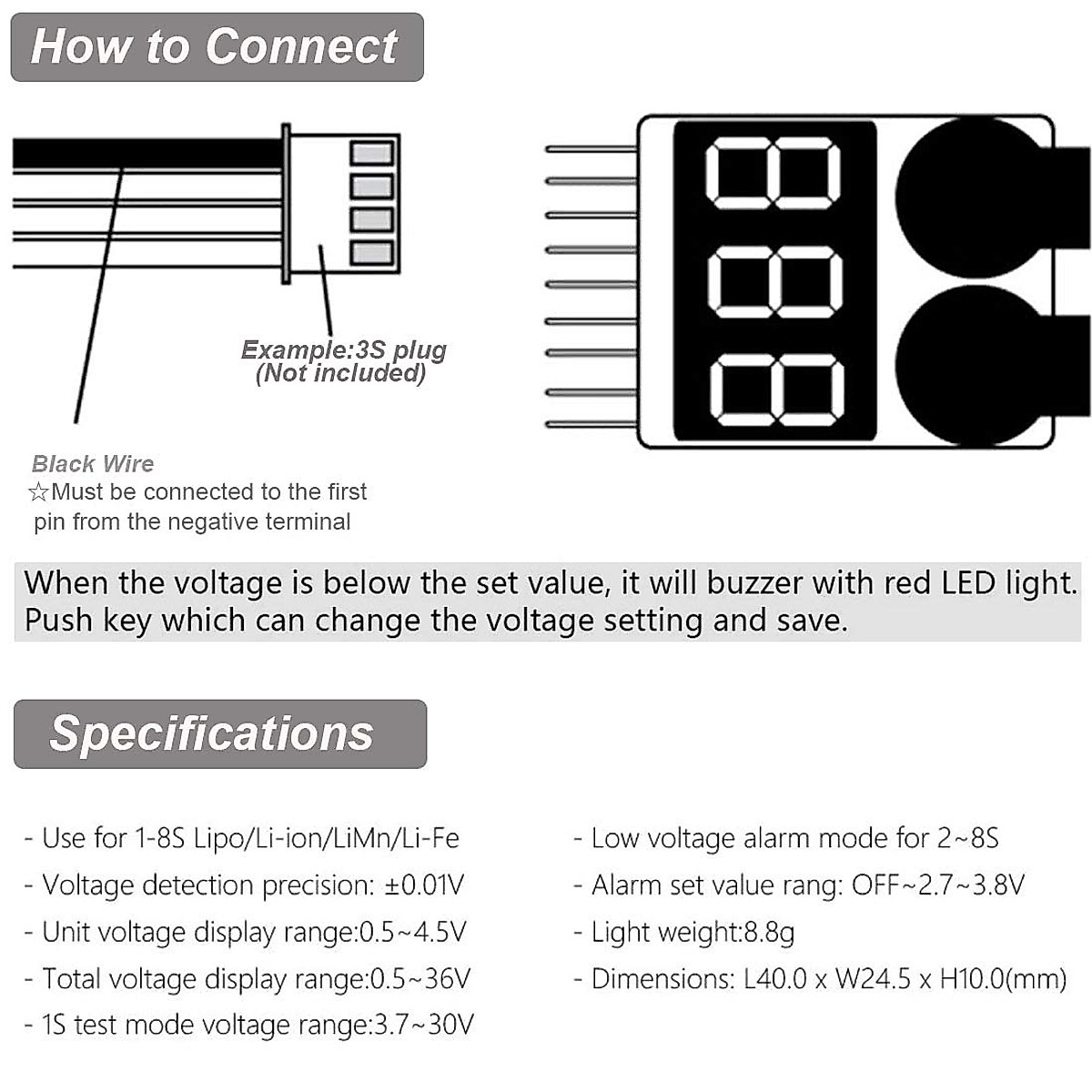 How to Connect

Example:3S plug
(Not included)

Black Wire
☆Must be connected to the first pin from the negative terminal

When the voltage is below the set value, it will buzzer with red LED light. Push key which can change the voltage setting and save.

Specifications

- Use for 1-8S Lipo/Li-ion/LiMn/Li-Fe
- Voltage detection precision: ±0.01V
- Unit voltage display range:0.5~4.5V
- Total voltage display range:0.5~36V
- 1S test mode voltage range:3.7~30V

- Low voltage alarm mode for 2~8S
- Alarm set value rang: OFF~2.7~3.8V
- Light weight:8.8g
- Dimensions: L40.0 x W24.5 x H10.0(mm)