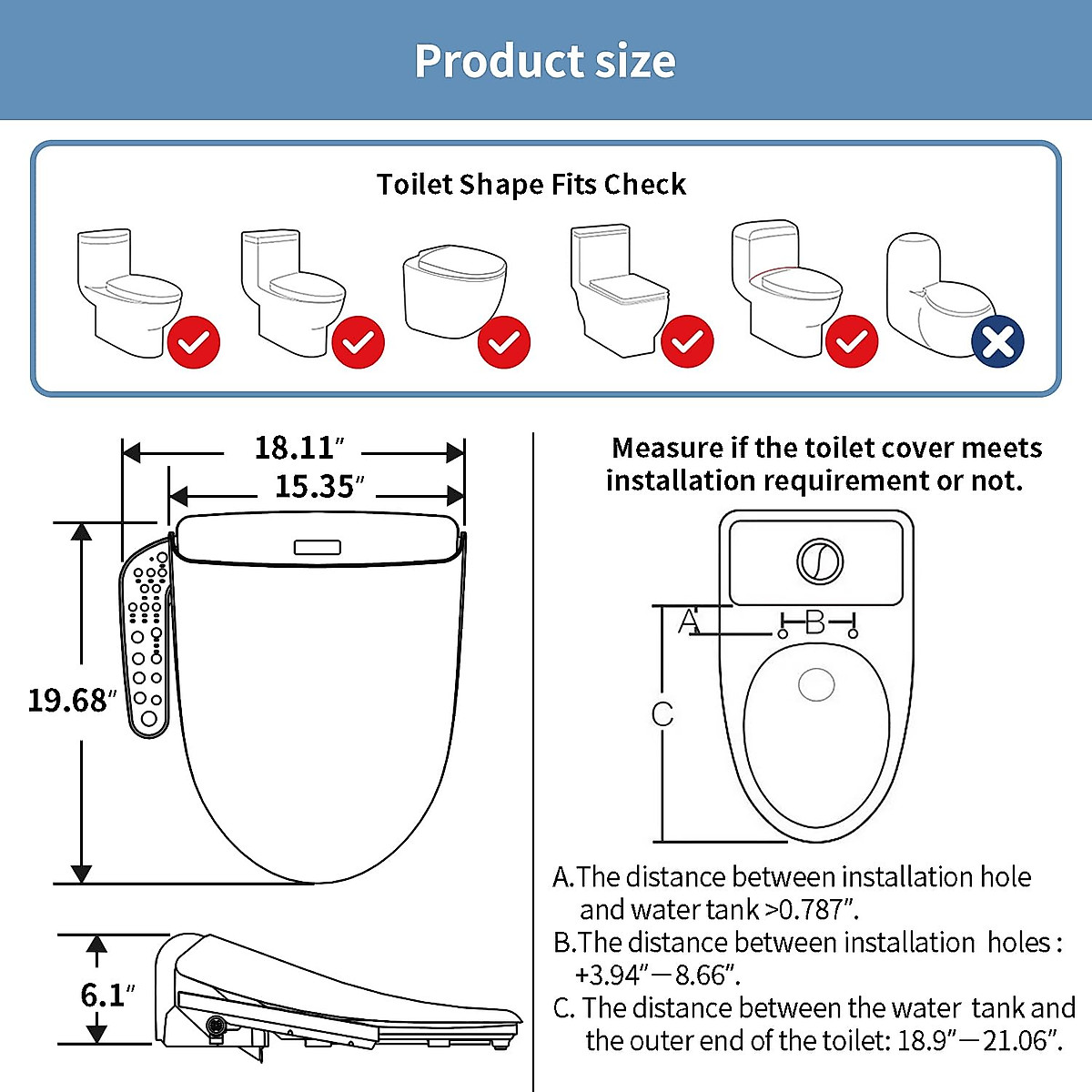 Product size

Toilet Shape Fits Check

18.11″
15.35″
19.68″
6.1″

Measure if the toilet cover meets installation requirement or not.

A
B
C

A.The distance between installation hole and water tank >0.787″.
B.The distance between installation holes : +3.94″—8.66″.
C. The distance between the water tank and the outer end of the toilet: 18.9″—21.06″.