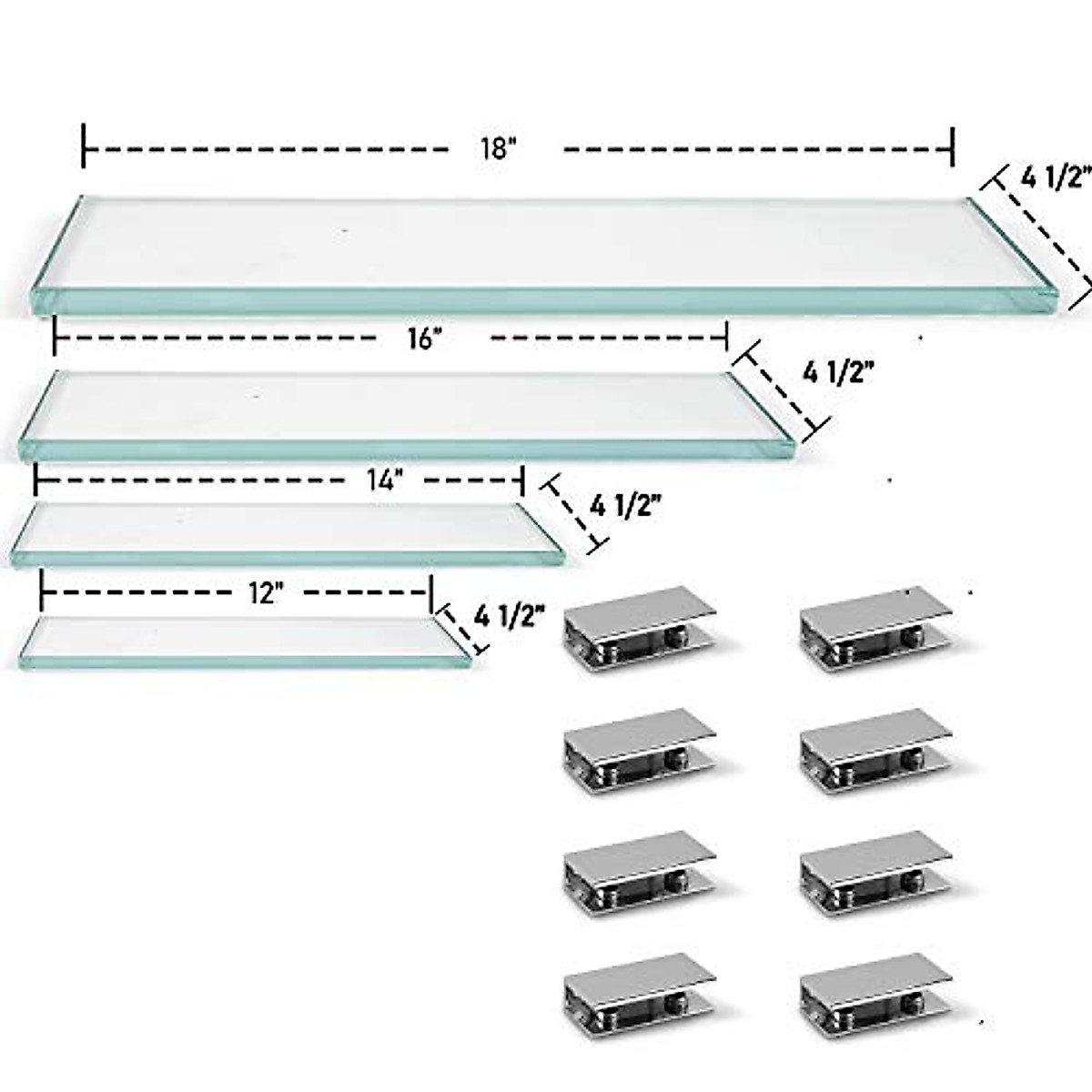 18"
4 1/2"
16"
4 1/2"
14"
4 1/2"
12"
4 1/2"