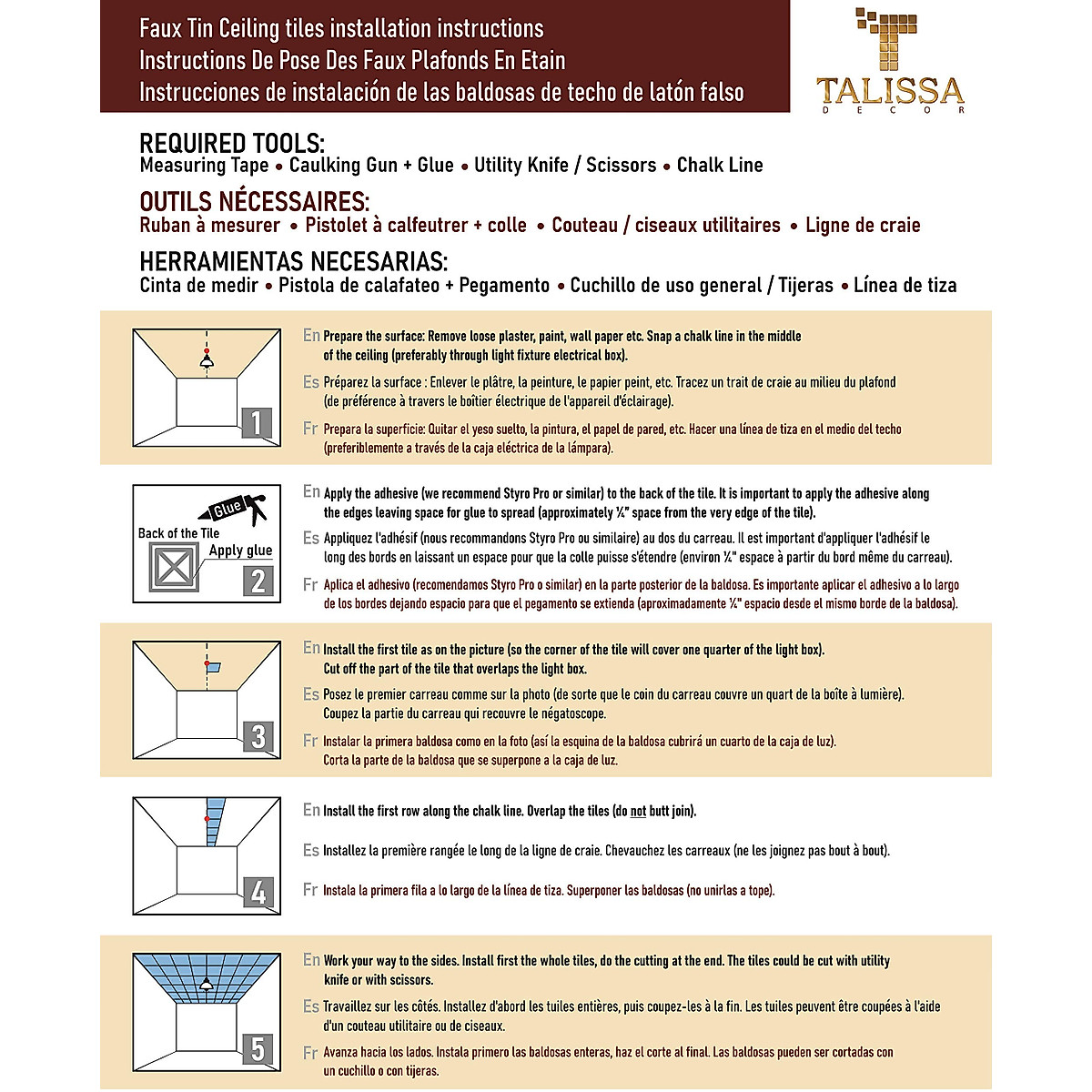 Faux Tin Ceiling tiles installation instructions
Instructions De Pose Des Faux Plafonds En Etain
Instrucciones de instalación de las baldosas de techo de latón falso

TALISSA
DECOR

REQUIRED TOOLS:
Measuring Tape • Caulking Gun + Glue • Utility Knife / Scissors • Chalk Line

OUTILS NÉCESSAIRES:
Ruban à mesurer • Pistolet à calfeutrer + colle • Couteau / ciseaux utilitaires • Ligne de craie

HERRAMIENTAS NECESARIAS:
Cinta de medir • Pistola de calafateo + Pegamento • Cuchillo de uso general / Tijeras • Línea de tiza

1

En Prepare the surface: Remove loose plaster, paint, wall paper etc. Snap a chalk line in the middle of the ceiling (preferably through light fixture electrical box).

Es Préparez la surface : Enlever le plâtre, la peinture, le papier peint, etc. Tracez un trait de craie au milieu du plafond (de préférence à travers le boîtier électrique de l'appareil d'éclairage).

Fr Prepara la superficie: Quitar el yeso suelto, la pintura, el papel de pared, etc. Hacer una línea de tiza en el medio del techo (preferiblemente a través de la caja eléctrica de la lámpara).

Glue
Back of the Tile
Apply glue
2

En Apply the adhesive (we recommend Styro Pro or similar) to the back of the tile. It is important to apply the adhesive along the edges leaving space for glue to spread (approximately ¼" space from the very edge of the tile).

Es Appliquez l'adhésif (nous recommandons Styro Pro ou similaire) au dos du carreau. Il est important d'appliquer l'adhésif le long des bords en laissant un espace pour que la colle puisse s'étendre (environ ¼" espace à partir du bord même du carreau).

Fr Aplica el adhesivo (recomendamos Styro Pro o similar) en la parte posterior de la baldosa. Es importante aplicar el adhesivo a lo largo de los bordes dejando espacio para que el pegamento se extienda (aproximadamente ¼" espacio desde el mismo borde de la baldosa).

3

En Install the first tile as on the picture (so the corner of the tile will cover one quarter of the light box). Cut off the part of the tile that overlaps the light box.

Es Posez le premier carreau comme sur la photo (de sorte que le coin du carreau couvre un quart de la boîte à lumière). Coupez la partie du carreau qui recouvre le négatoscope.

Fr Instalar la primera baldosa como en la foto (así la esquina de la baldosa cubrirá un cuarto de la caja de luz). Corta la parte de la baldosa que se superpone a la caja de luz.

4

En Install the first row along the chalk line. Overlap the tiles (do not butt join).

Es Installez la première rangée le long de la ligne de craie. Chevauchez les carreaux (ne les joignez pas bout à bout).

Fr Instala la primera fila a lo largo de la línea de tiza. Superponer las baldosas (no unirlas a tope).

5

En Work your way to the sides. Install first the whole tiles, do the cutting at the end. The tiles could be cut with utility knife or with scissors.

Es Travaillez sur les côtés. Installez d'abord les tuiles entières, puis coupez-les à la fin. Les tuiles peuvent être coupées à l'aide d'un couteau utilitaire ou de ciseaux.

Fr Avanza hacia los lados. Instala primero las baldosas enteras, haz el corte al final. Las baldosas pueden ser cortadas con un cuchillo o con tijeras.