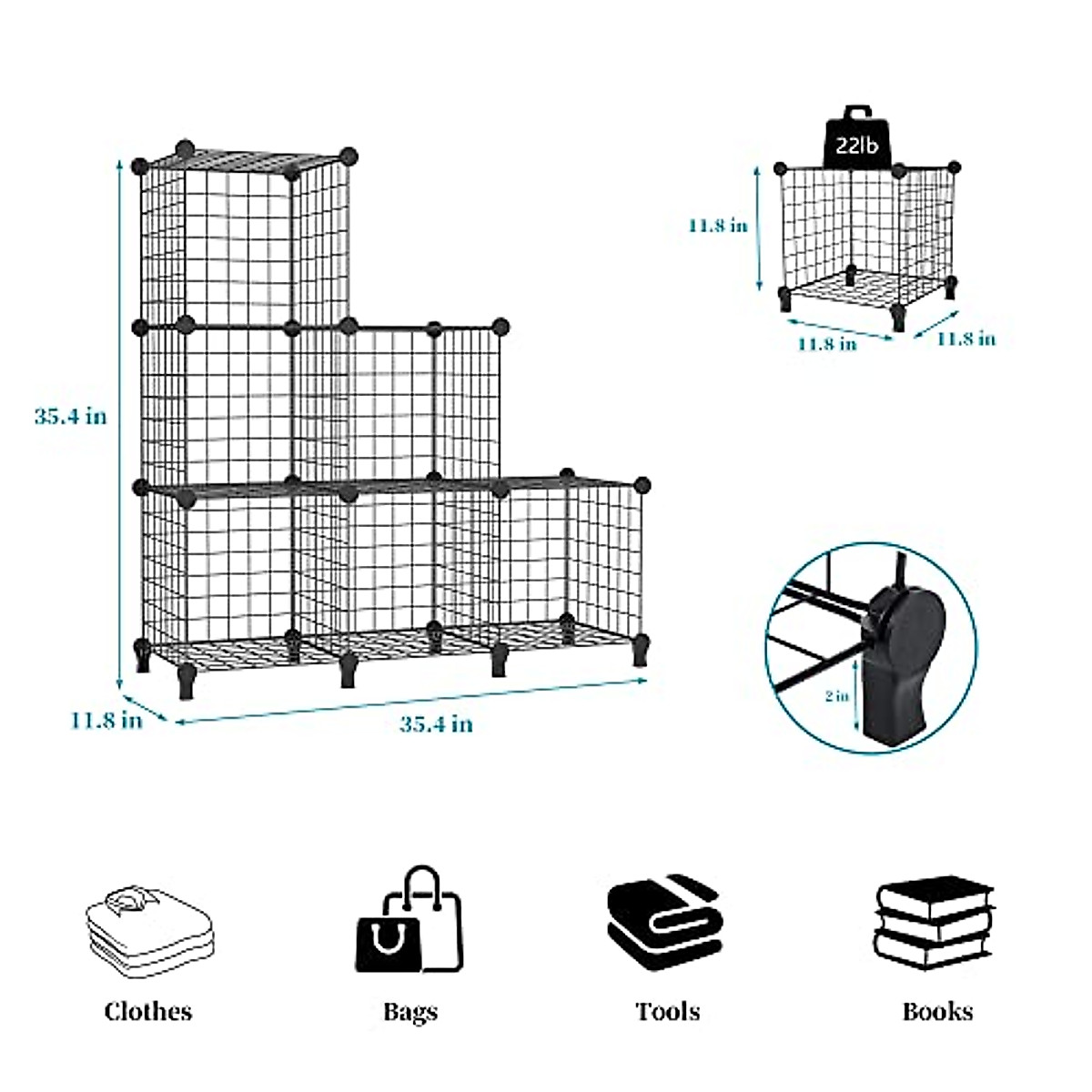 35.4 in

11.8 in

35.4 in

22lb

11.8 in

11.8 in

11.8 in

2 in

Clothes

Bags

Tools

Books