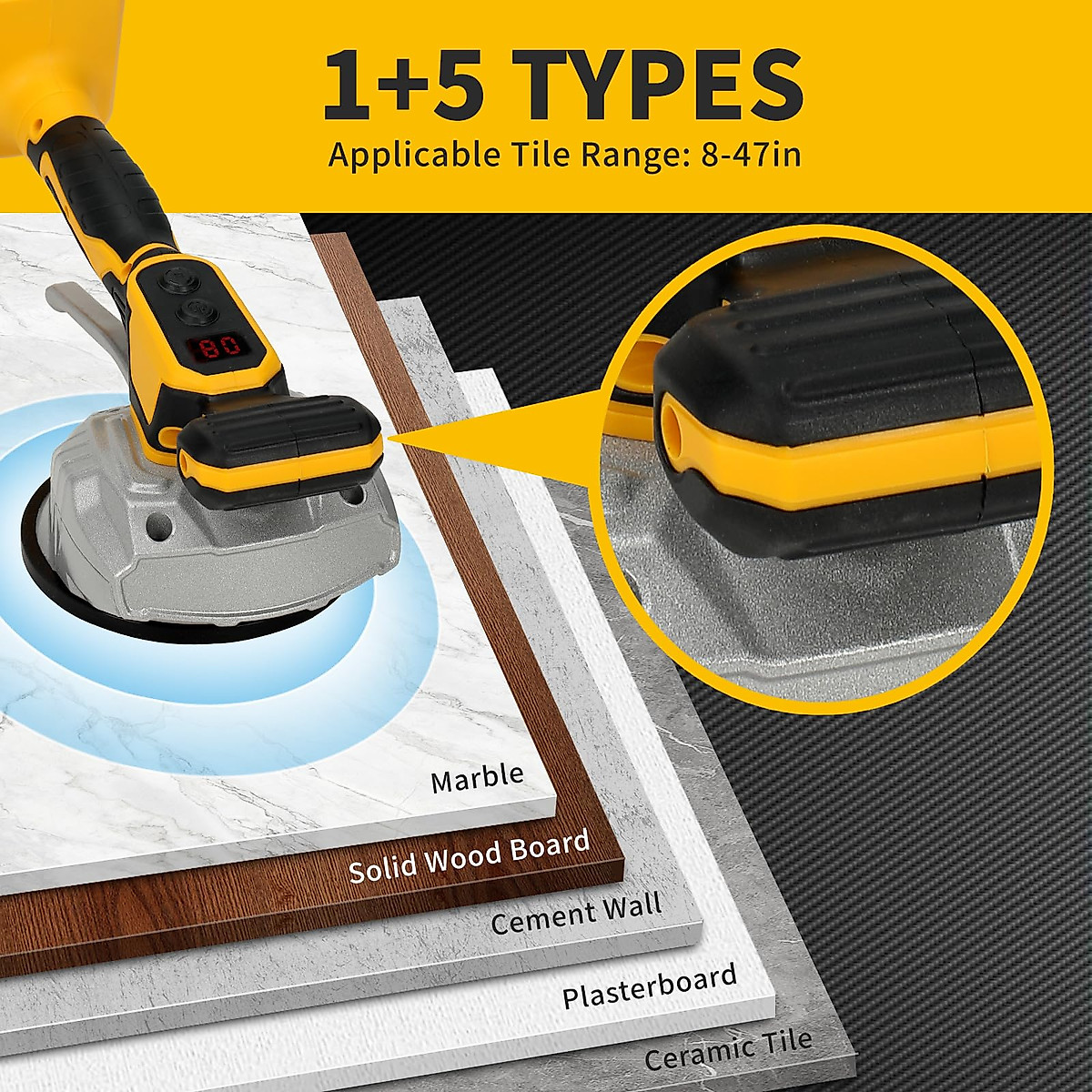 1+5 TYPES
Applicable Tile Range: 8-47in

80

Marble
Solid Wood Board
Cement Wall
Plasterboard
Ceramic Tile