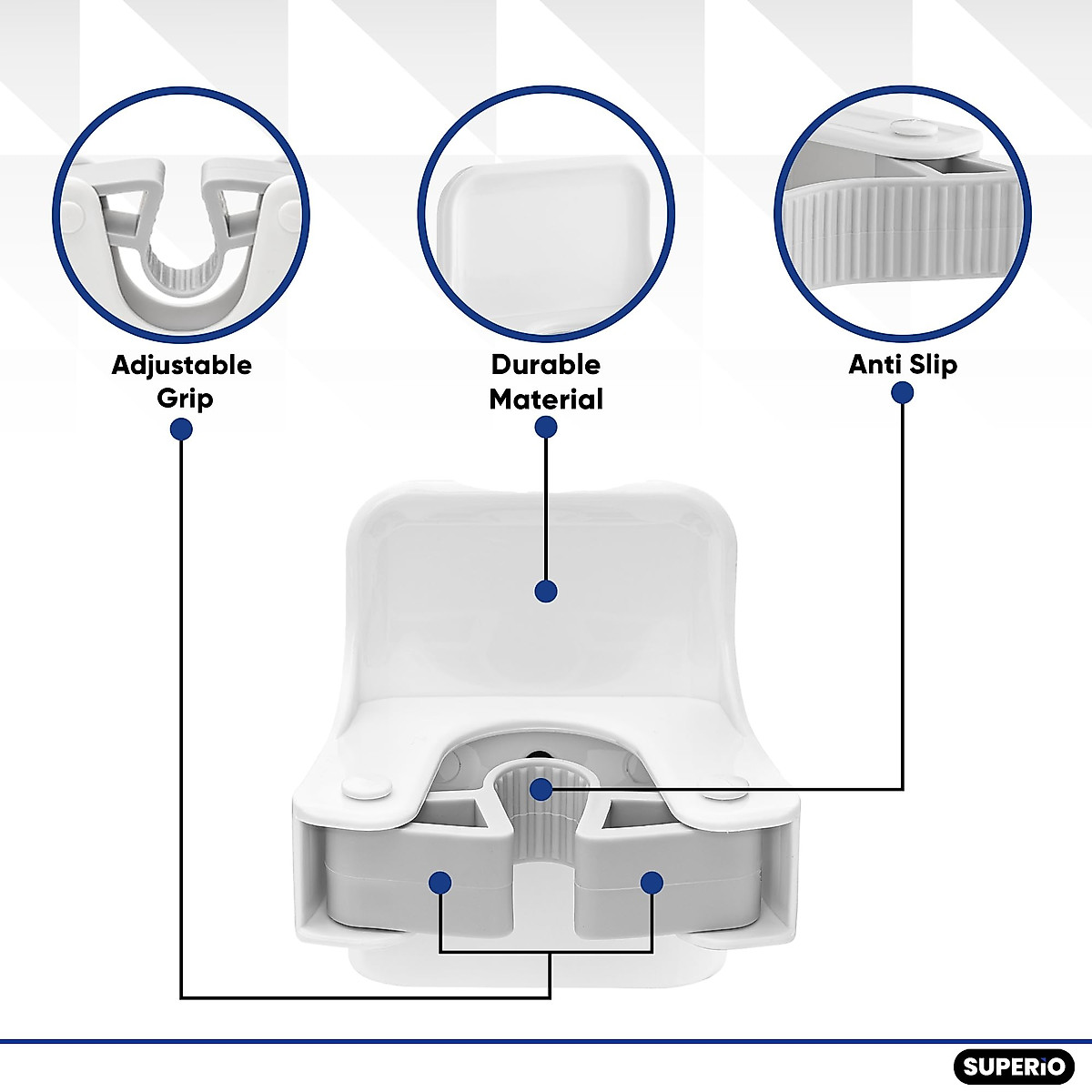 Adjustable Grip

Durable Material

Anti Slip

SUPERiO