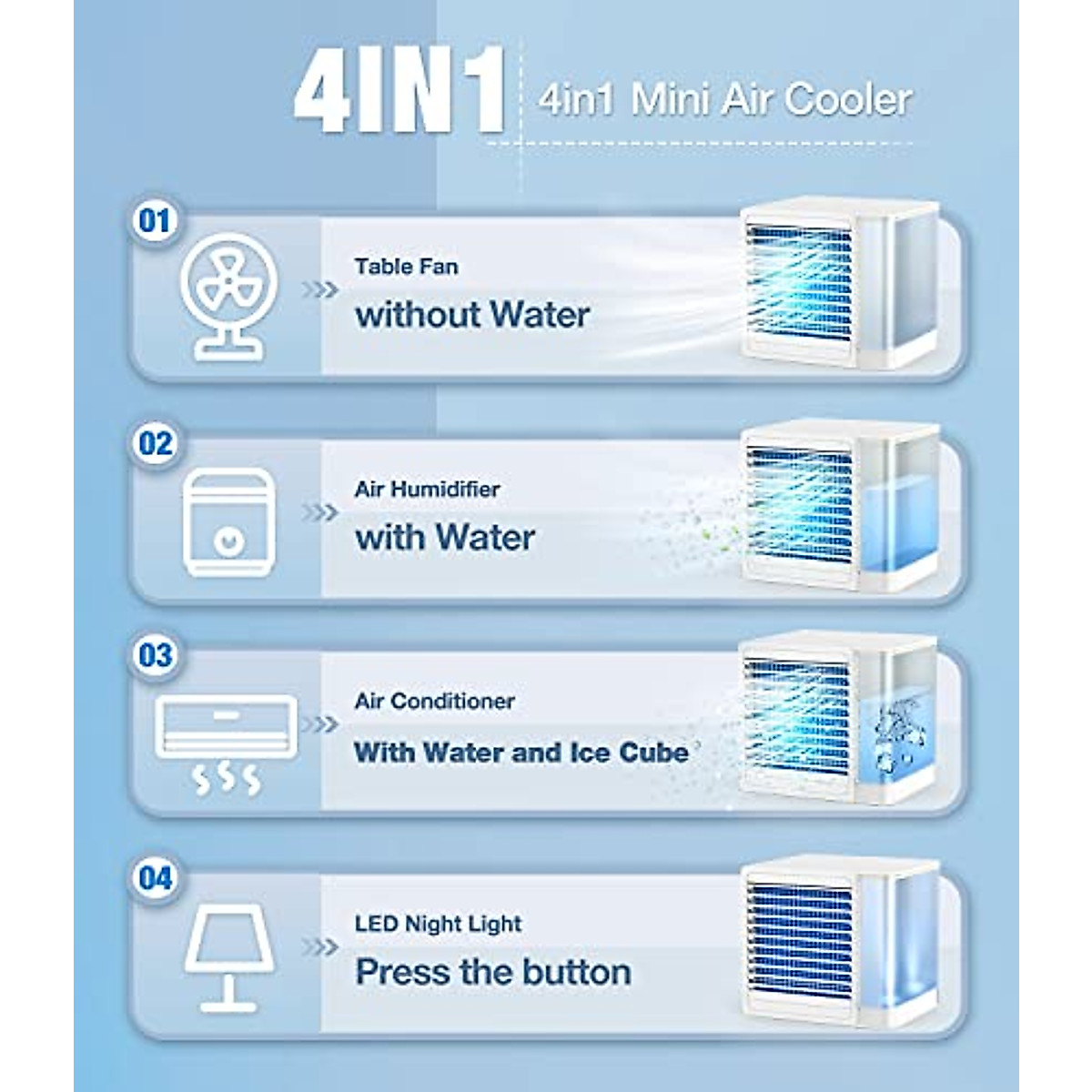 4IN1 4in1 Mini Air Cooler

01

Table Fan
without Water

02

Air Humidifier
with Water

03

Air Conditioner
With Water and Ice Cube

04

LED Night Light
Press the button