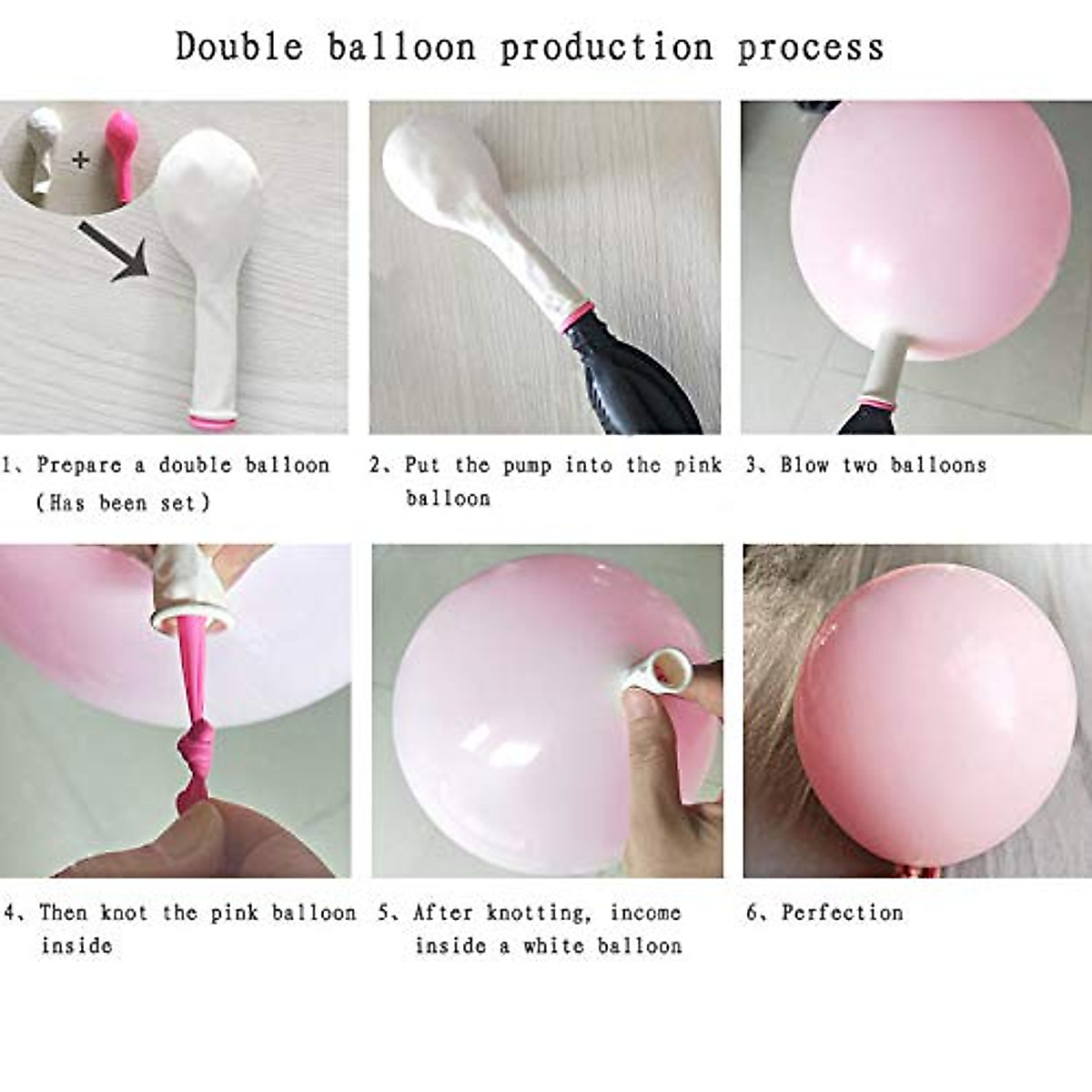 Double balloon production process

+

1、Prepare a double balloon (Has been set)

2、Put the pump into the pink balloon

3、Blow two balloons

4、Then knot the pink balloon inside

5、After knotting, income inside a white balloon

6、Perfection