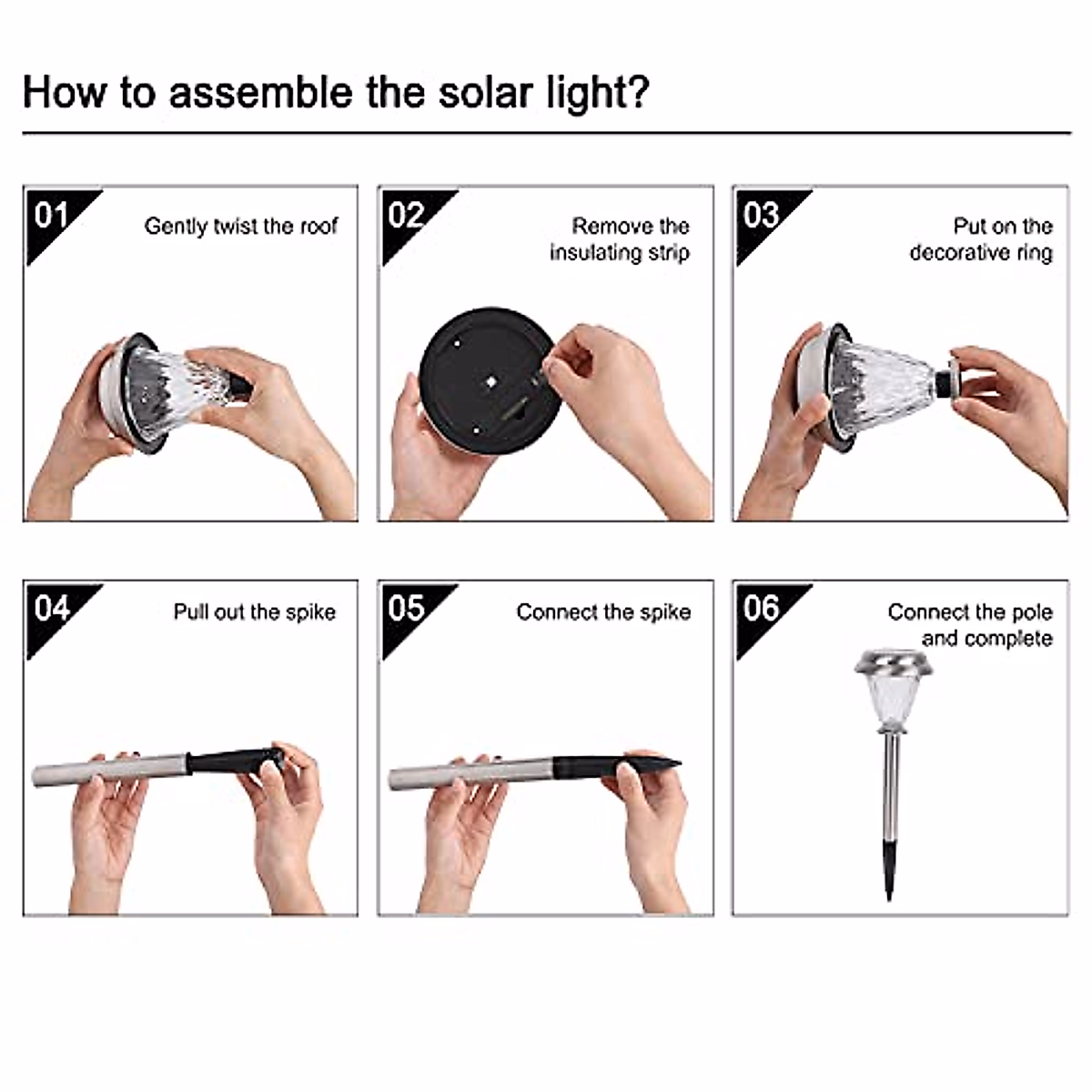 How to assemble the solar light?

01
Gently twist the roof

02
Remove the insulating strip

03
Put on the decorative ring

04
Pull out the spike

05
Connect the spike

06
Connect the pole and complete