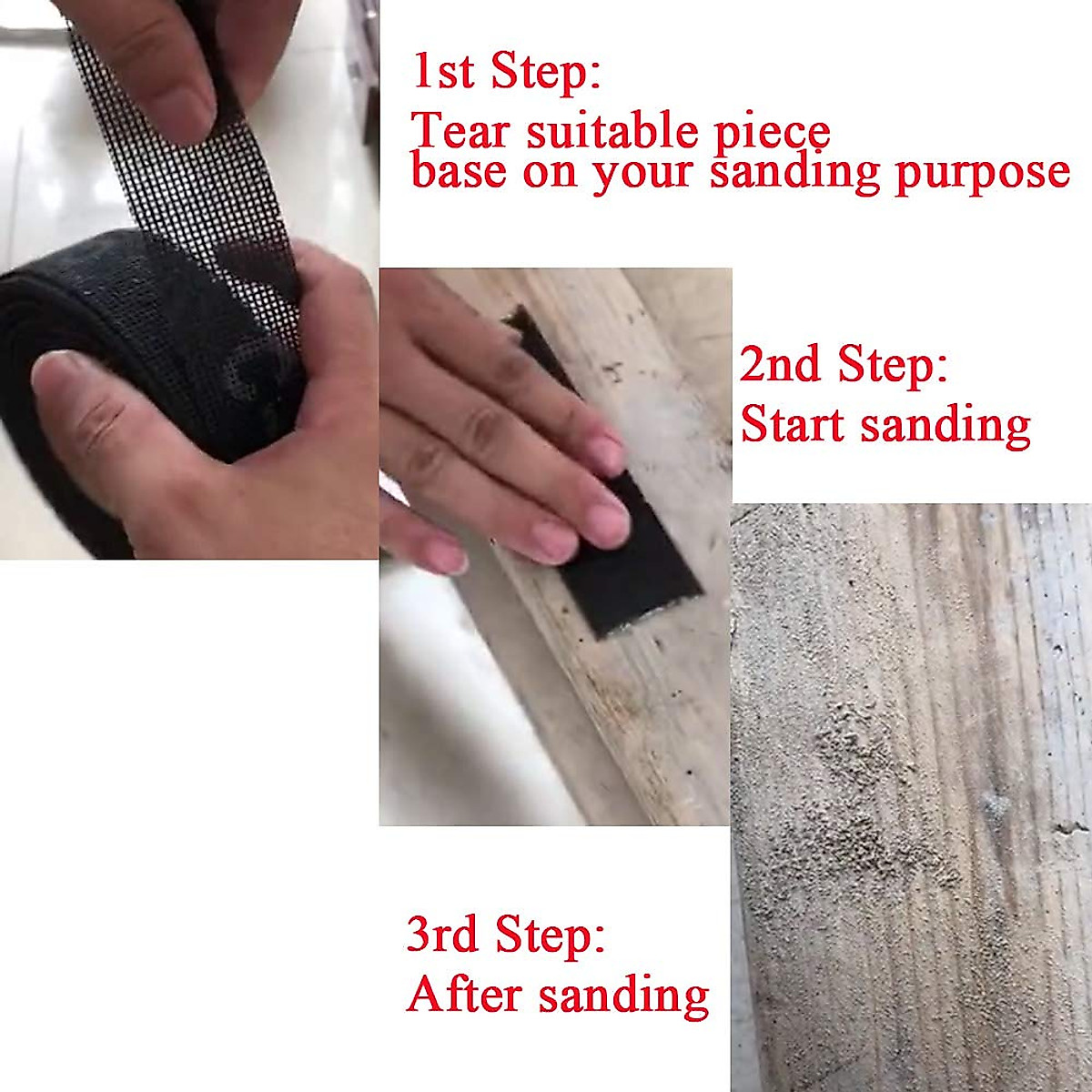 1st Step:
Tear suitable piece base on your sanding purpose

2nd Step:
Start sanding

3rd Step:
After sanding