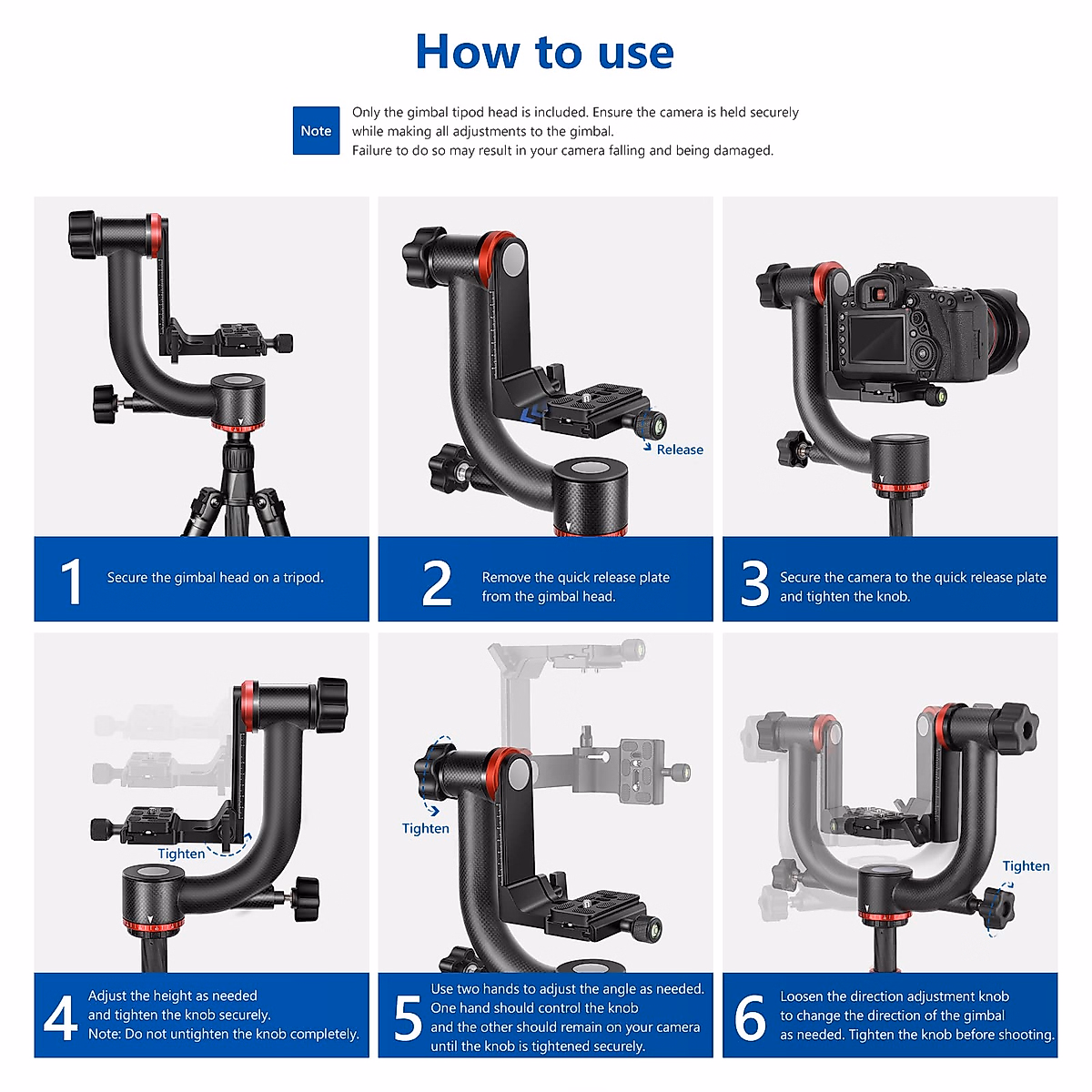 How to use

Note

Only the gimbal tipod head is included. Ensure the camera is held securely while making all adjustments to the gimbal.
Failure to do so may result in your camera falling and being damaged.

Release

1 Secure the gimbal head on a tripod.

2 Remove the quick release plate from the gimbal head.

3 Secure the camera to the quick release plate and tighten the knob.

Tighten

Tighten

Tighten

4 Adjust the height as needed and tighten the knob securely.
Note: Do not untighten the knob completely.

5 Use two hands to adjust the angle as needed. One hand should control the knob and the other should remain on your camera until the knob is tightened securely.

6 Loosen the direction adjustment knob to change the direction of the gimbal as needed. Tighten the knob before shooting.