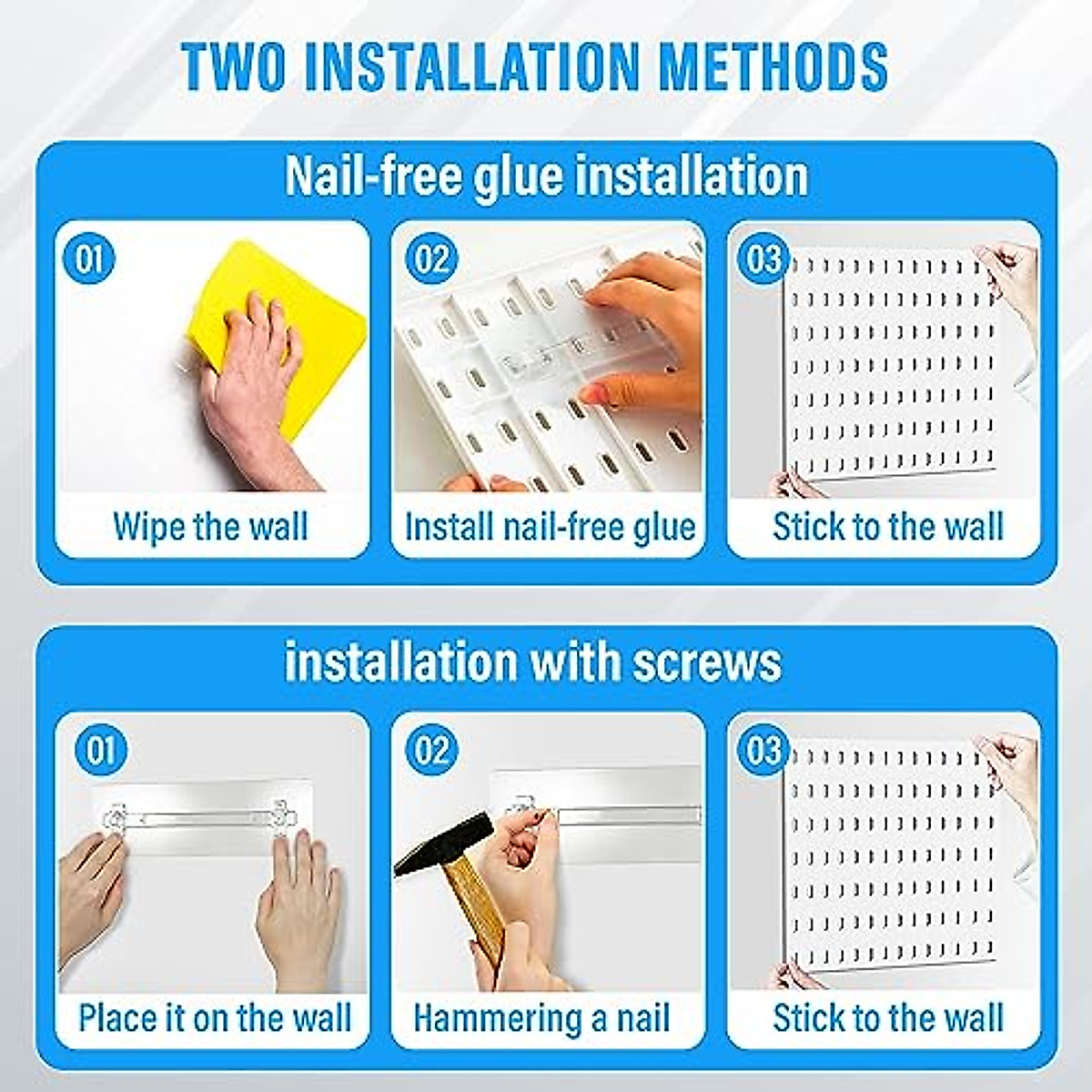 TWO INSTALLATION METHODS

Nail-free glue installation

01
Wipe the wall

02
Install nail-free glue

03
Stick to the wall

installation with screws

01
Place it on the wall

02
Hammering a nail

03
Stick to the wall