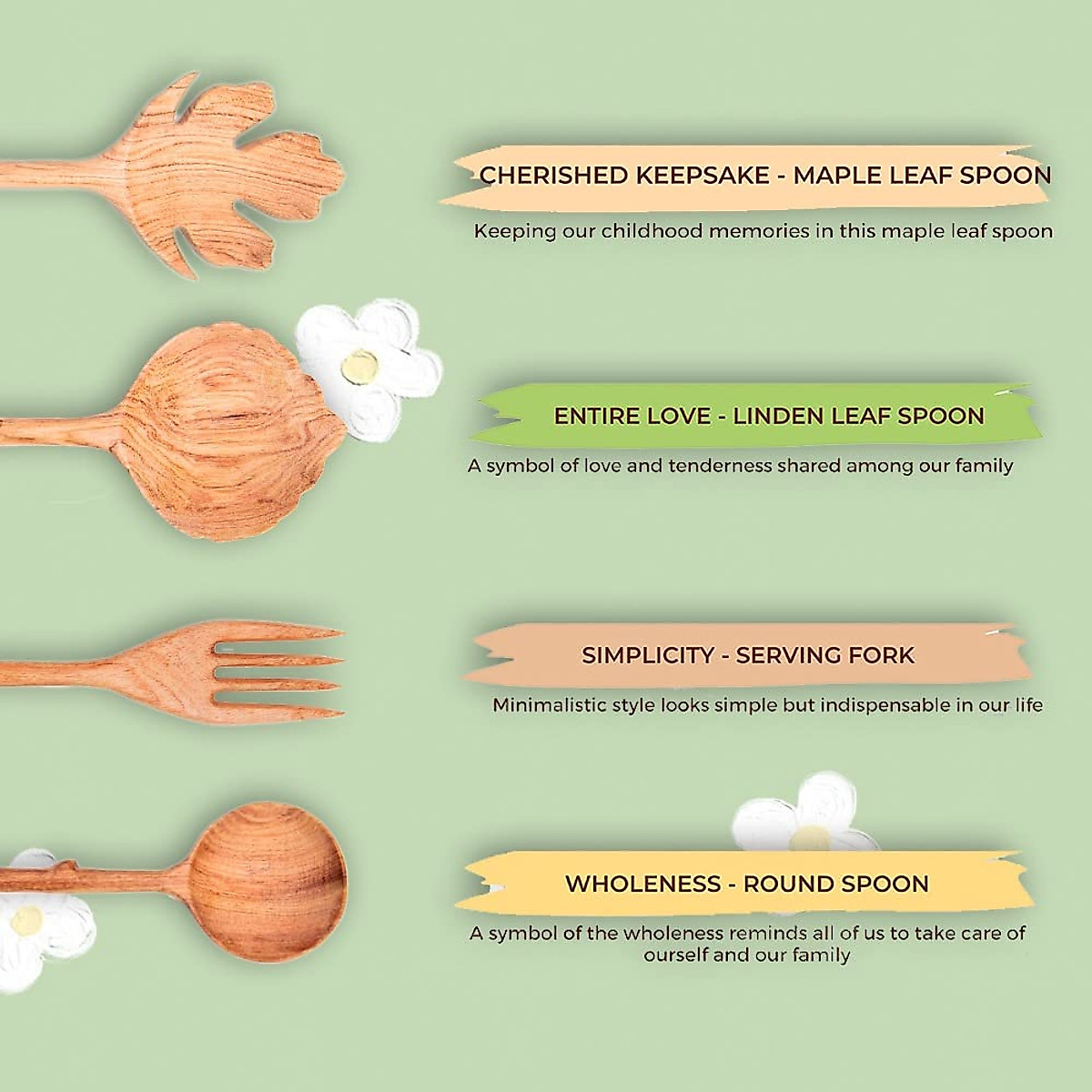 CHERISHED KEEPSAKE - MAPLE LEAF SPOON

Keeping our childhood memories in this maple leaf spoon

ENTIRE LOVE - LINDEN LEAF SPOON

A symbol of love and tenderness shared among our family

SIMPLICITY - SERVING FORK

Minimalistic style looks simple but indispensable in our life

WHOLENESS - ROUND SPOON

A symbol of the wholeness reminds all of us to take care of ourself and our family