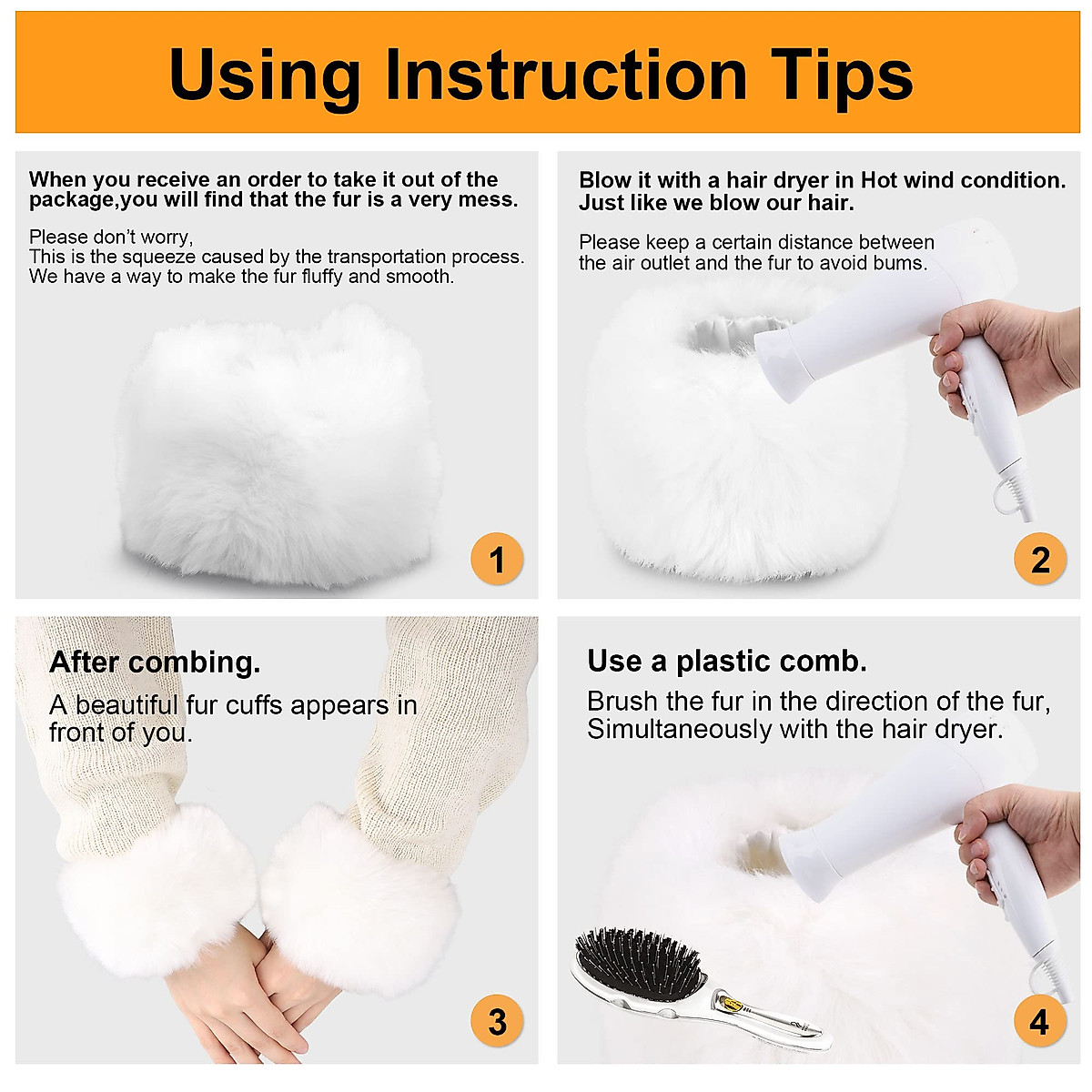 Using Instruction Tips

When you receive an order to take it out of the package,you will find that the fur is a very mess.

Please don't worry,
This is the squeeze caused by the transportation process.
We have a way to make the fur fluffy and smooth.

1

Blow it with a hair dryer in Hot wind condition. Just like we blow our hair.

Please keep a certain distance between the air outlet and the fur to avoid bums.

2

After combing.

A beautiful fur cuffs appears in front of you.

3

Use a plastic comb.

Brush the fur in the direction of the fur, Simultaneously with the hair dryer.

4