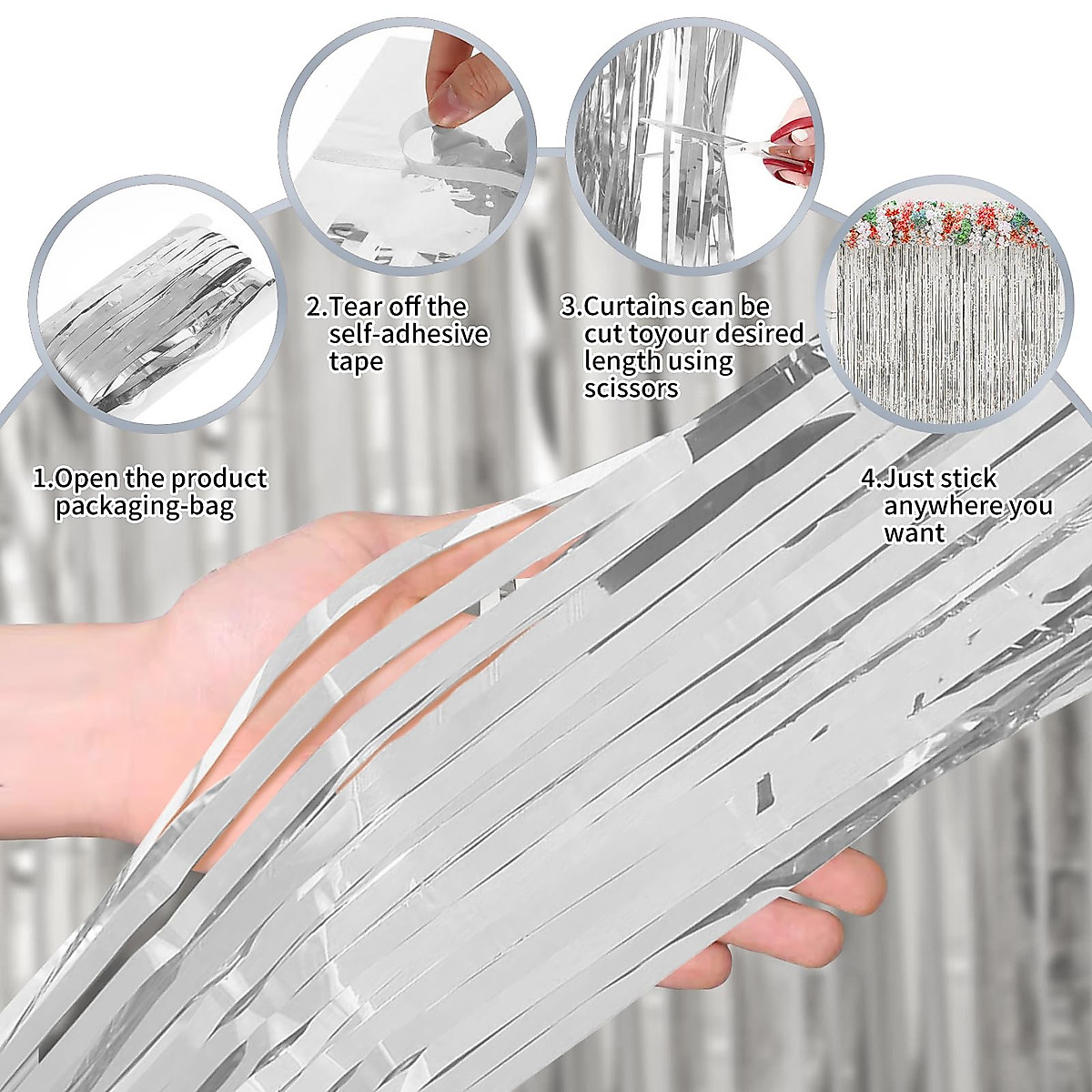 1.Open the product packaging-bag

2.Tear off the self-adhesive tape

3.Curtains can be cut toyour desired length using scissors

4.Just stick anywhere you want