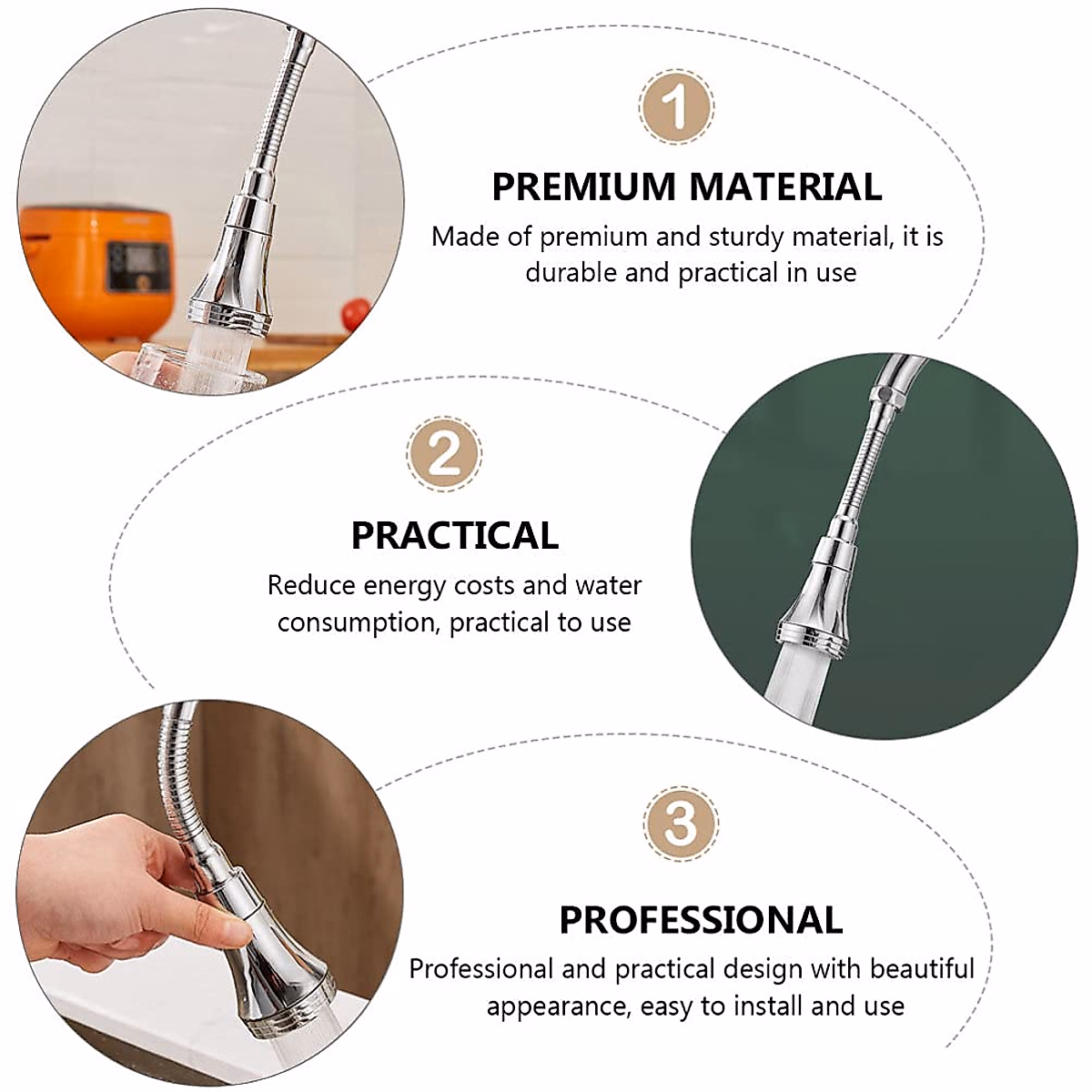 1

PREMIUM MATERIAL

Made of premium and sturdy material, it is durable and practical in use

2

PRACTICAL

Reduce energy costs and water consumption, practical to use

3

PROFESSIONAL

Professional and practical design with beautiful appearance, easy to install and use