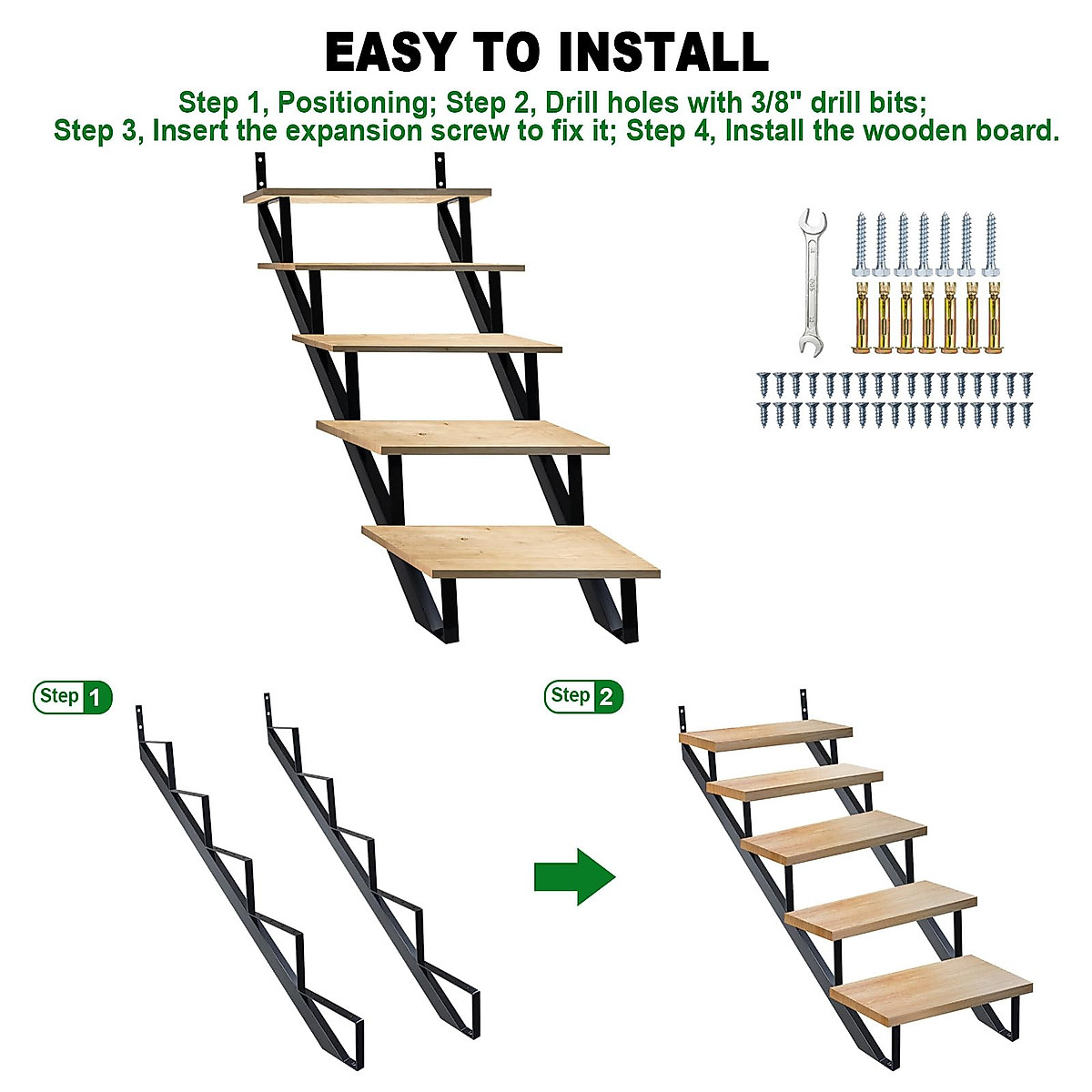 EASY TO INSTALL

Step 1, Positioning; Step 2, Drill holes with 3/8" drill bits; Step 3, Insert the expansion screw to fix it; Step 4, Install the wooden board.

Step 1

Step 2