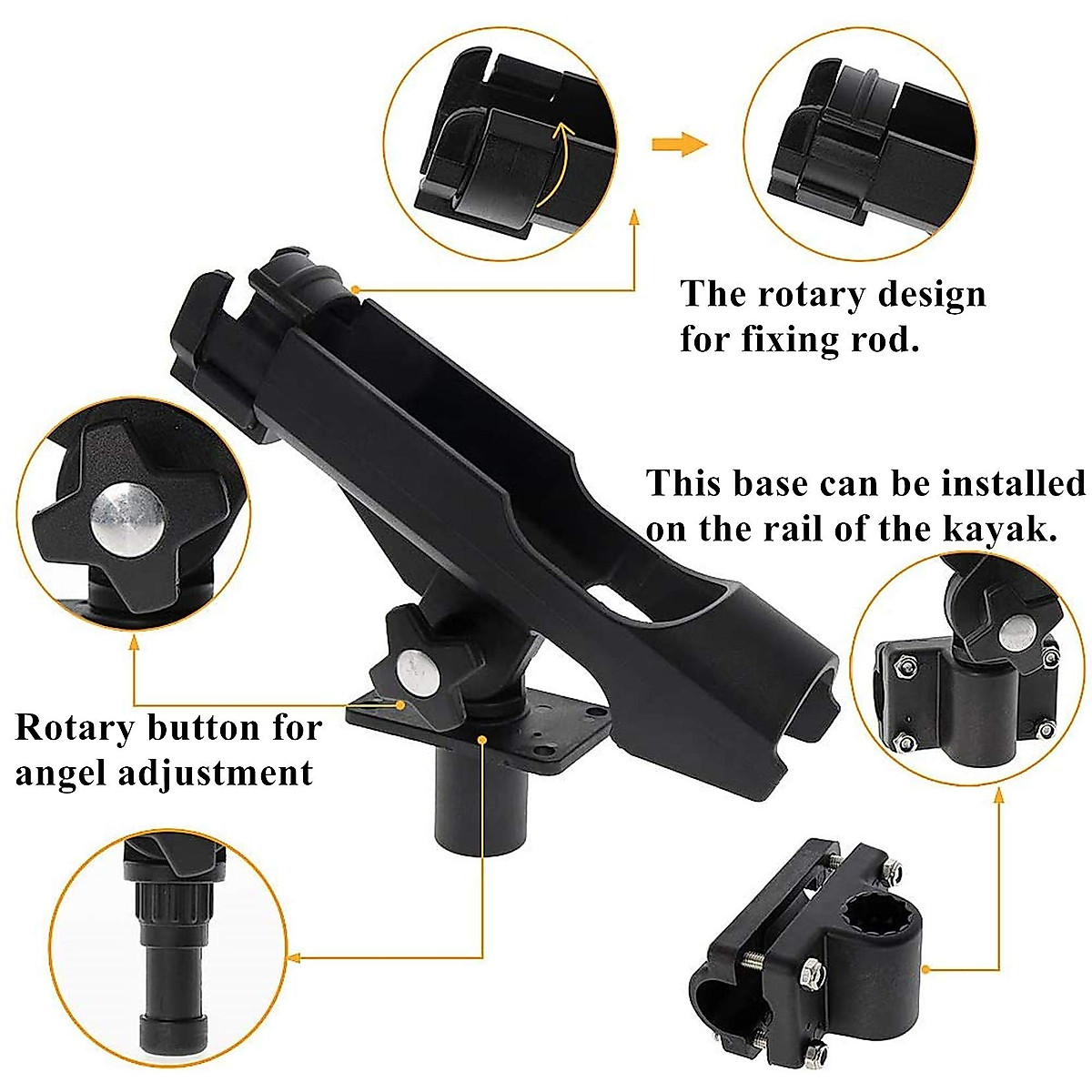 The rotary design for fixing rod.

This base can be installed on the rail of the kayak.

Rotary button for angel adjustment