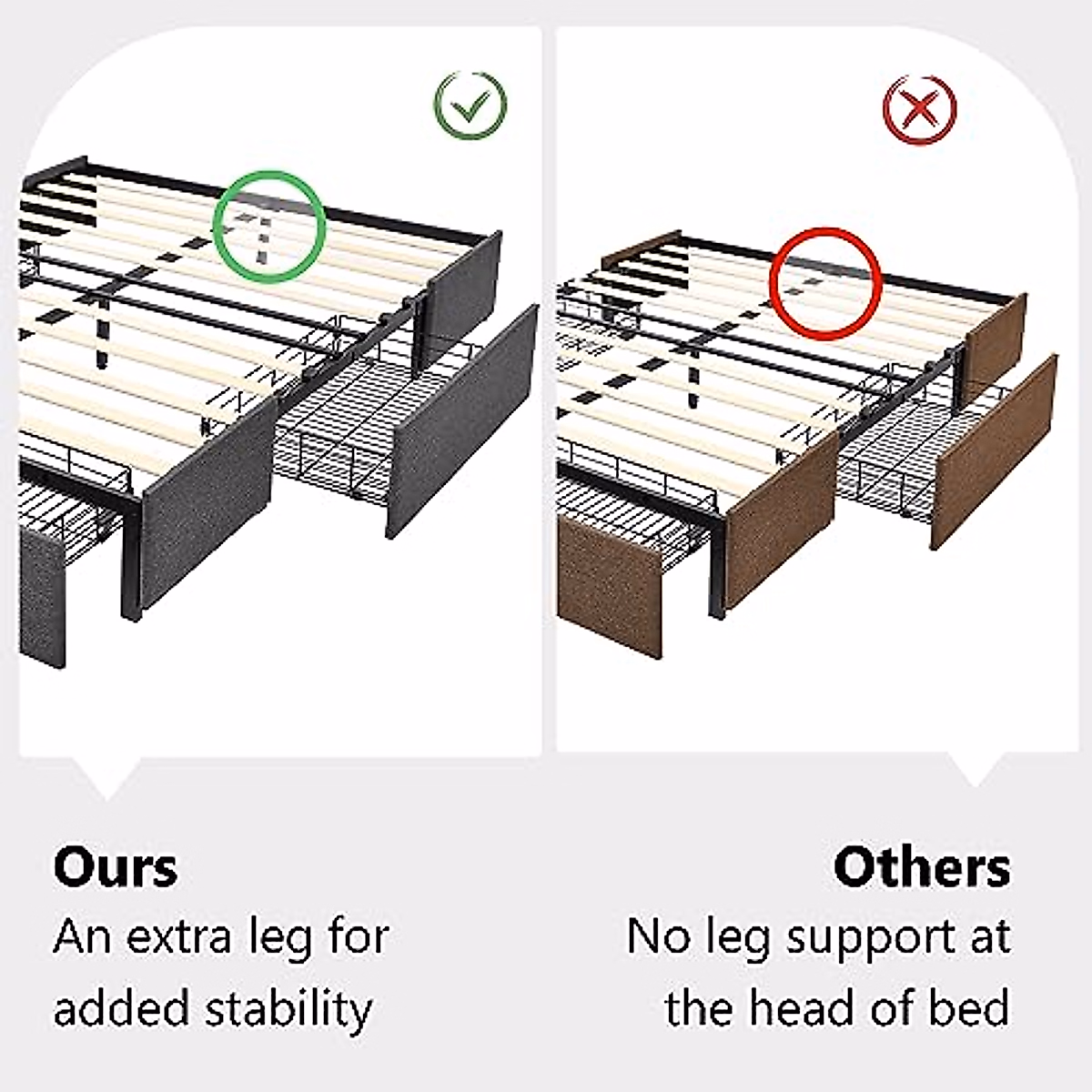 Ours
An extra leg for added stability

Others
No leg support at the head of bed