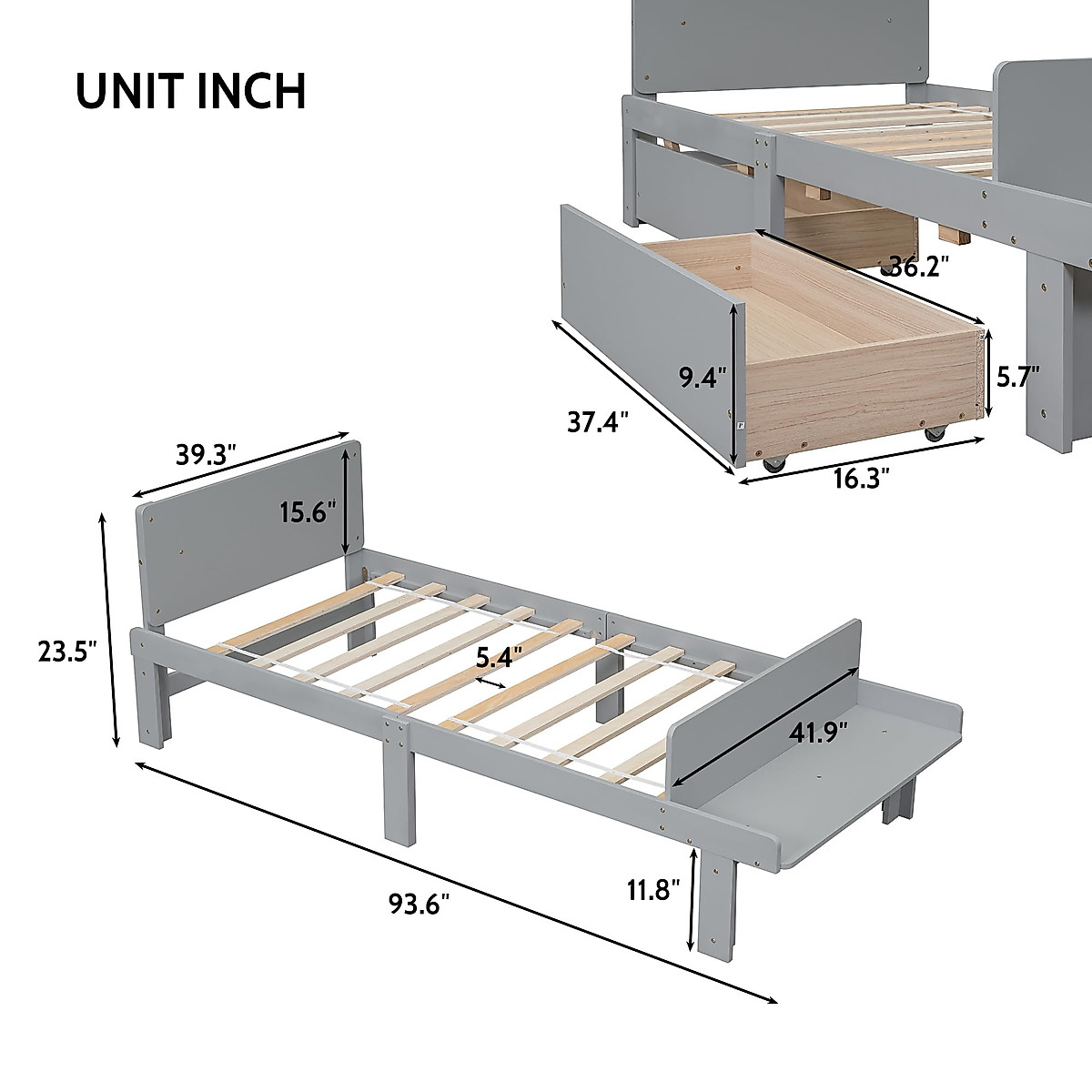 UNIT INCH

36.2"

9.4"

5.7"

37.4"

16.3"

39.3"

15.6"

23.5"

5.4"

41.9"

11.8"

93.6"