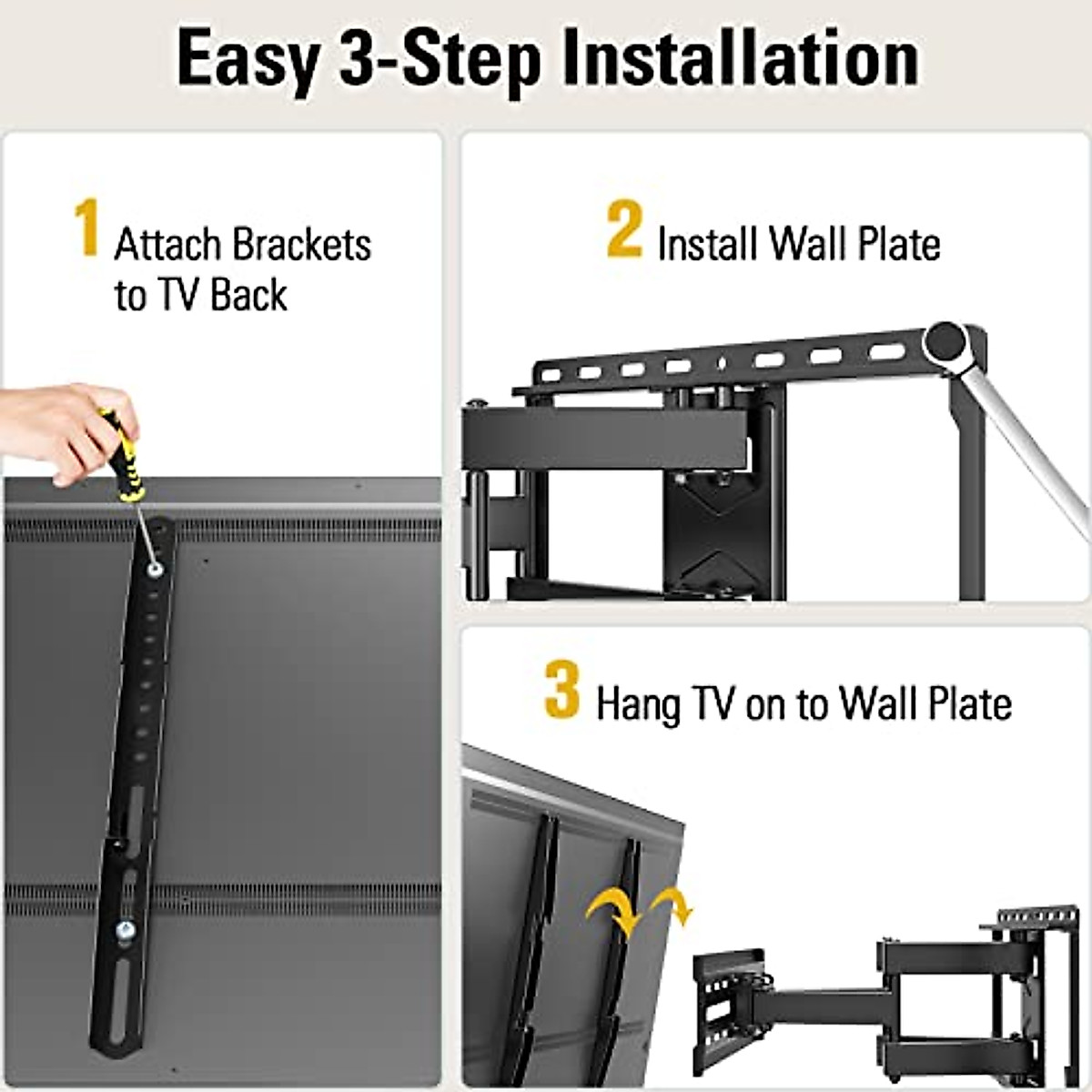 Easy 3-Step Installation

1 Attach Brackets to TV Back

2 Install Wall Plate

3 Hang TV on to Wall Plate