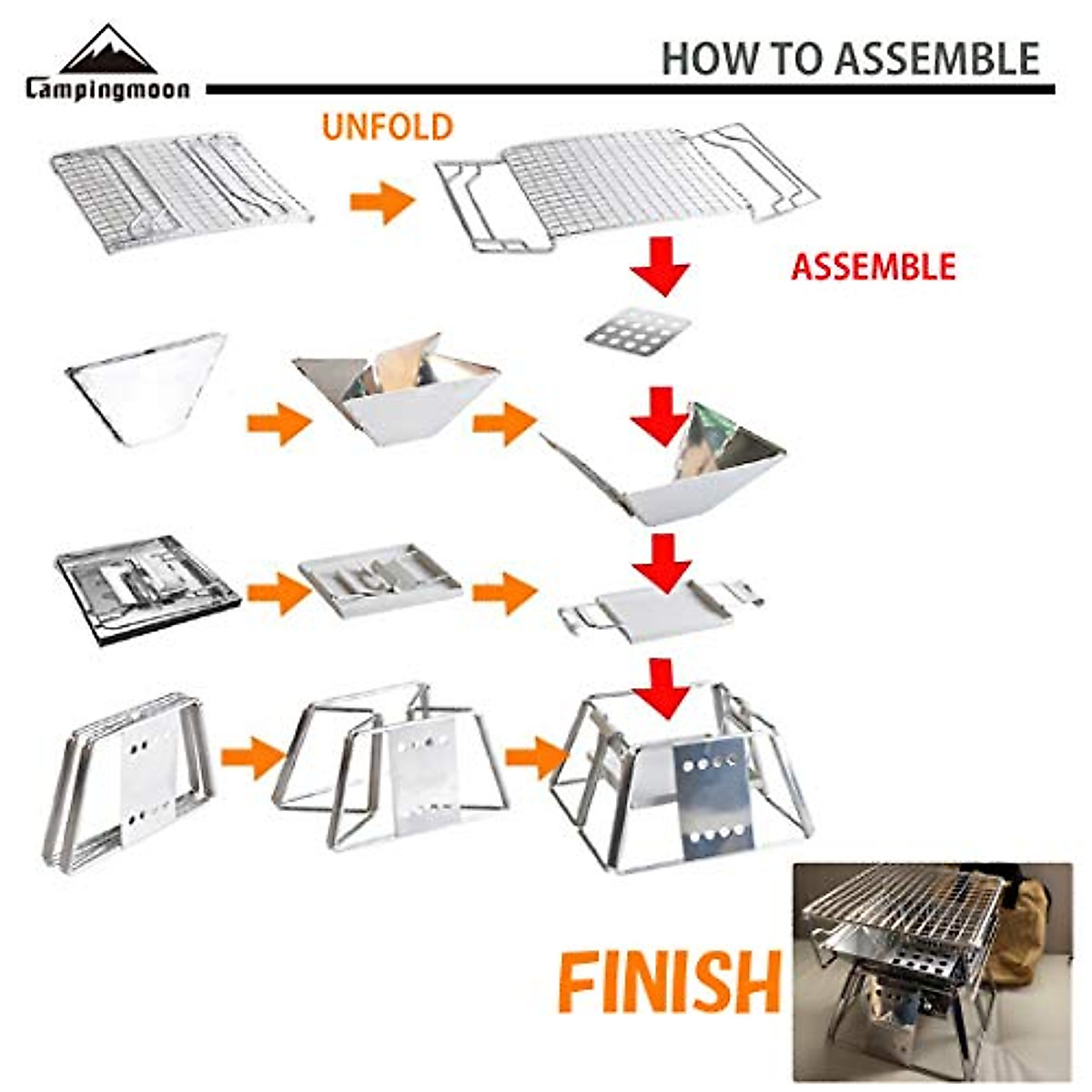 Campingmoon

HOW TO ASSEMBLE

UNFOLD

ASSEMBLE

FINISH