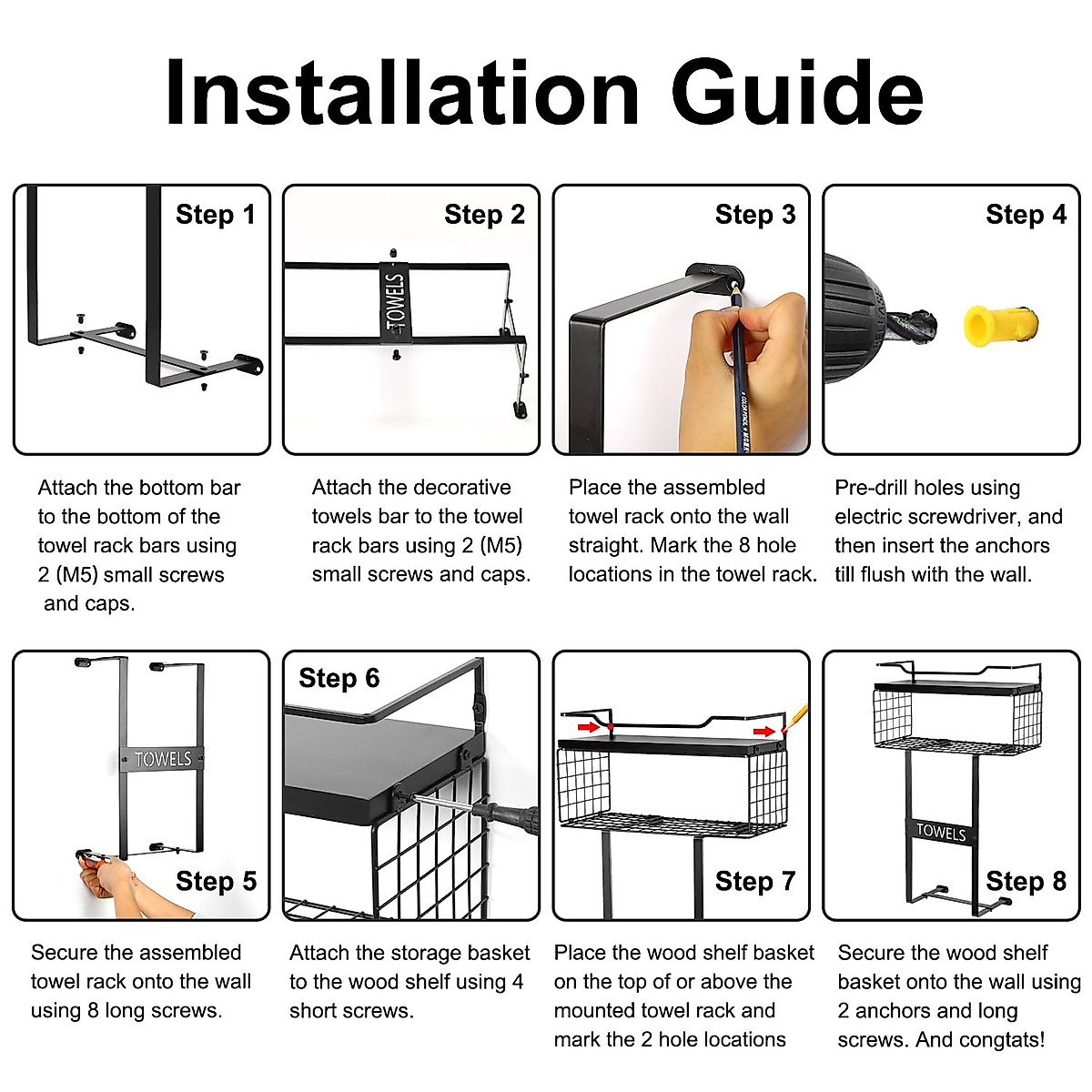 Installation Guide

Step 1

Attach the bottom bar to the bottom of the towel rack bars using 2 (M5) small screws and caps.

Step 2

TOWELS

Attach the decorative towels bar to the towel rack bars using 2 (M5) small screws and caps.

Step 3

Place the assembled towel rack onto the wall straight. Mark the 8 hole locations in the towel rack.

Step 4

Pre-drill holes using electric screwdriver, and then insert the anchors till flush with the wall.

TOWELS

Step 5

Secure the assembled towel rack onto the wall using 8 long screws.

Step 6

Attach the storage basket to the wood shelf using 4 short screws.

Step 7

Place the wood shelf basket on the top of or above the mounted towel rack and mark the 2 hole locations

TOWELS

Step 8

Secure the wood shelf basket onto the wall using 2 anchors and long screws. And congtats!