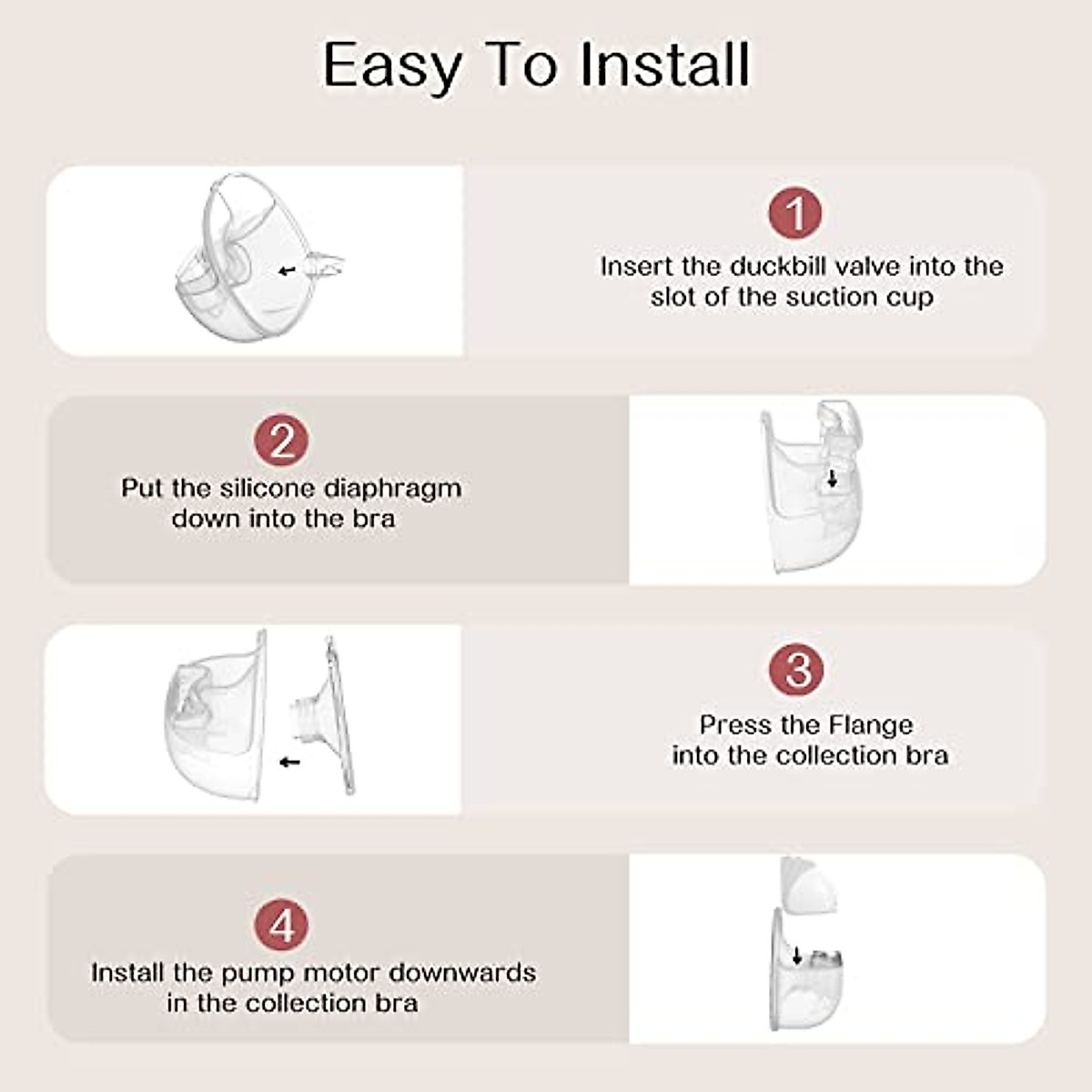 Easy To Install

1
Insert the duckbill valve into the slot of the suction cup

2
Put the silicone diaphragm down into the bra

3
Press the Flange into the collection bra

4
Install the pump motor downwards in the collection bra