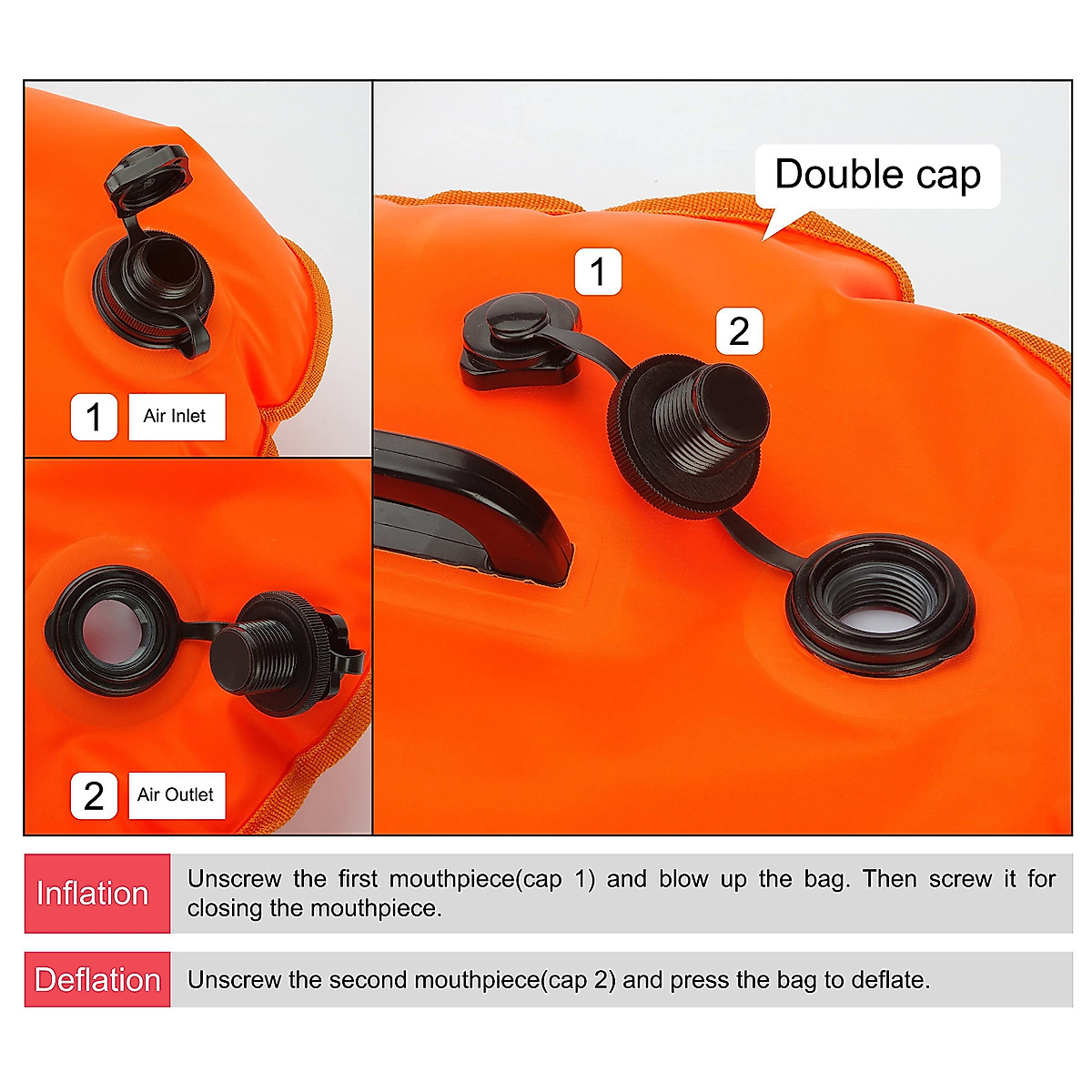 1 Air Inlet

2 Air Outlet

Double cap

1

2

Inflation Unscrew the first mouthpiece(cap 1) and blow up the bag. Then screw it for closing the mouthpiece.

Deflation Unscrew the second mouthpiece(cap 2) and press the bag to deflate.