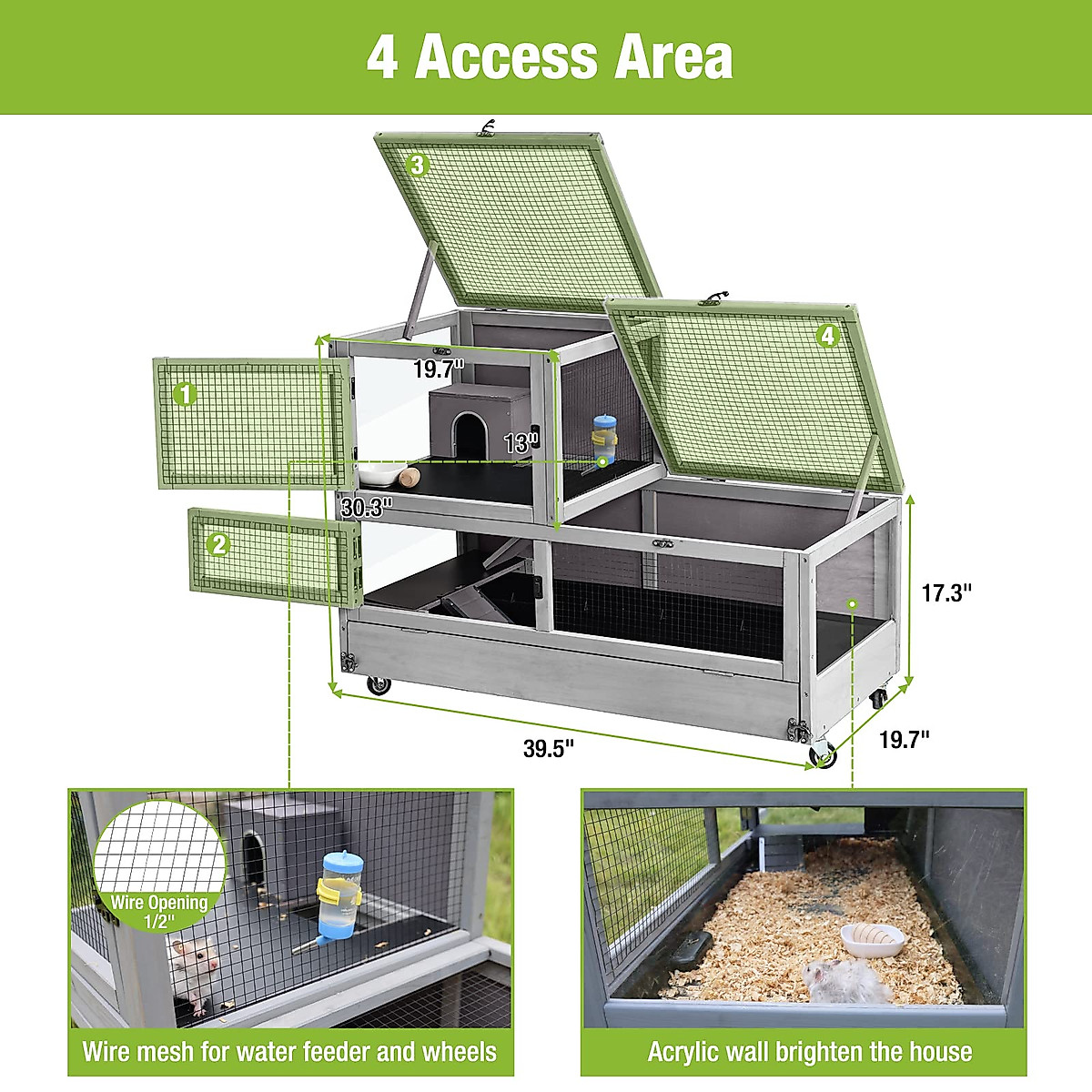 4 Access Area

3

4

19.7"

1

13"

30.3"

2

17.3"

39.5"

19.7"

Wire Opening 1/2"

Wire mesh for water feeder and wheels

Acrylic wall brighten the house